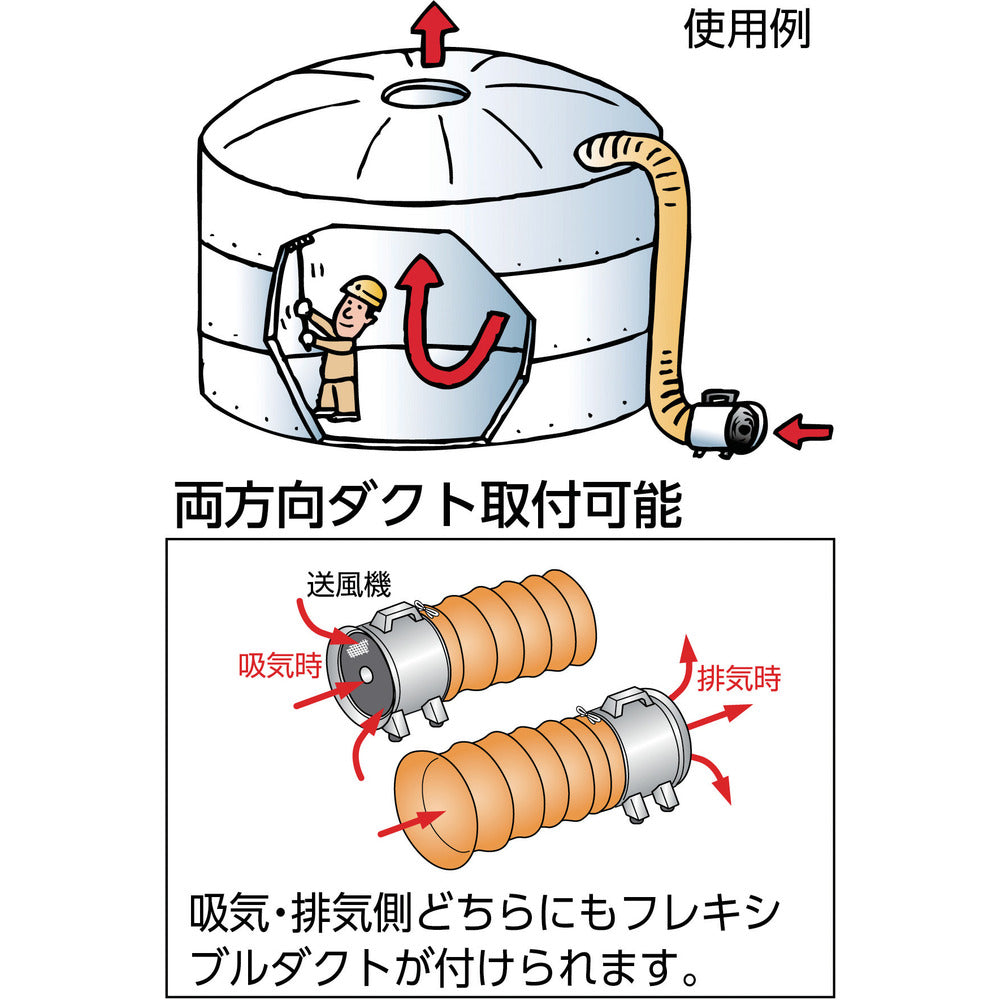 使用例

両方向ダクト取付可能

送風機

吸気時

排気時

吸気・排気側どちらにもフレキシブルダクトが付けられます。