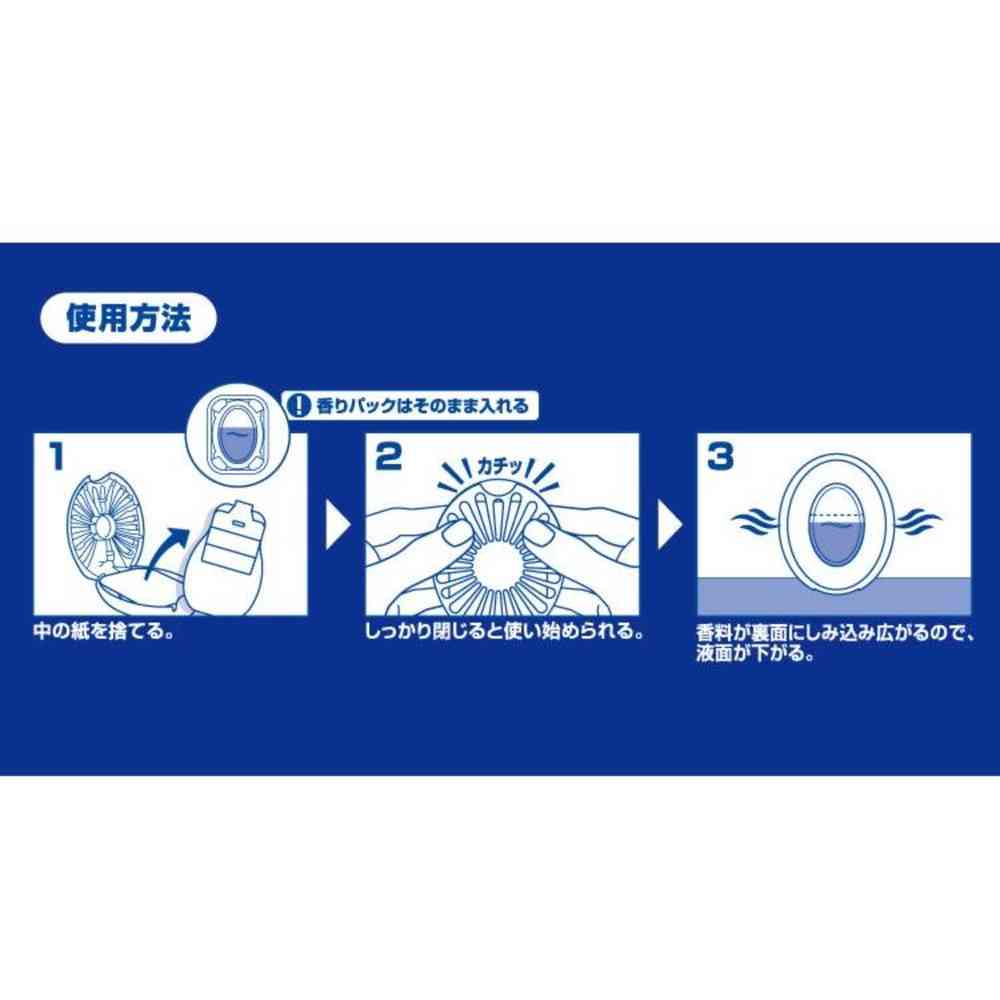 使用方法

! 香りパックはそのまま入れる

1

中の紙を捨てる。

2

カチッ

しっかり閉じると使い始められる。

3

香料が裏面にしみ込み広がるので、液面が下がる。