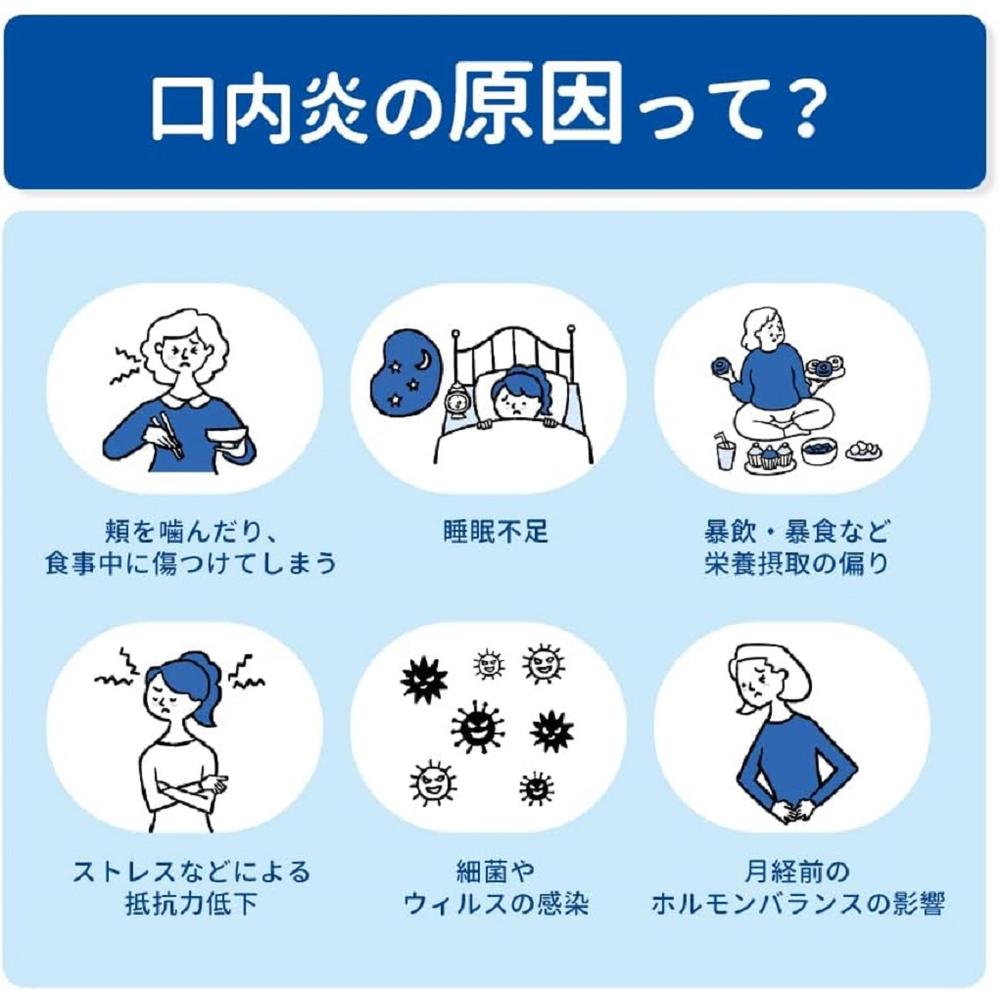 口内炎の原因って？

頬を噛んだり、
食事中に傷つけてしまう

睡眠不足

暴飲・暴食など
栄養摂取の偏り

ストレスなどによる
抵抗力低下

細菌や
ウィルスの感染

月経前の
ホルモンバランスの影響