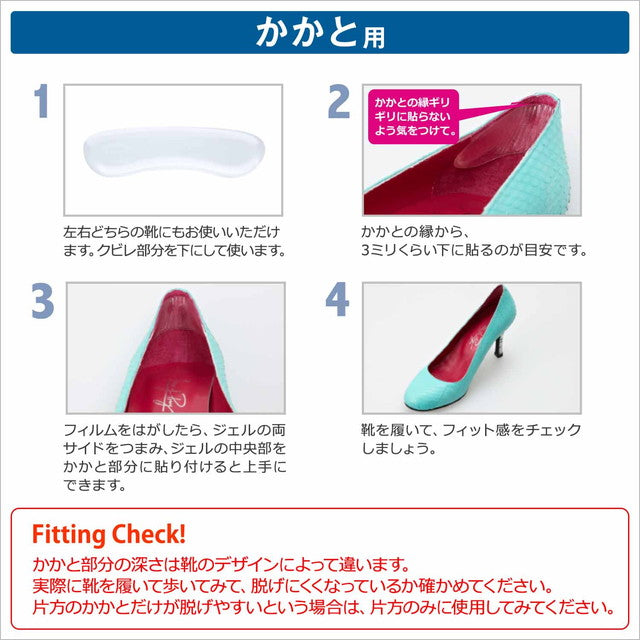 かかと用

1

左右どちらの靴にもお使いいただけます。クビレ部分を下にして使います。

2

かかとの縁ギリギリに貼らないよう気をつけて。

かかとの縁から、3ミリくらい下に貼るのが目安です。

3

フィルムをはがしたら、ジェルの両サイドをつまみ、ジェルの中央部をかかと部分に貼り付けると上手にできます。

4

靴を履いて、フィット感をチェックしましょう。

Fitting Check!

かかと部分の深さは靴のデザインによって違います。
実際に靴を履いて歩いてみて、脱げにくくなっているか確かめてください。
片方のかかとだけが脱げやすいという場合は、片方のみに使用してみてください。