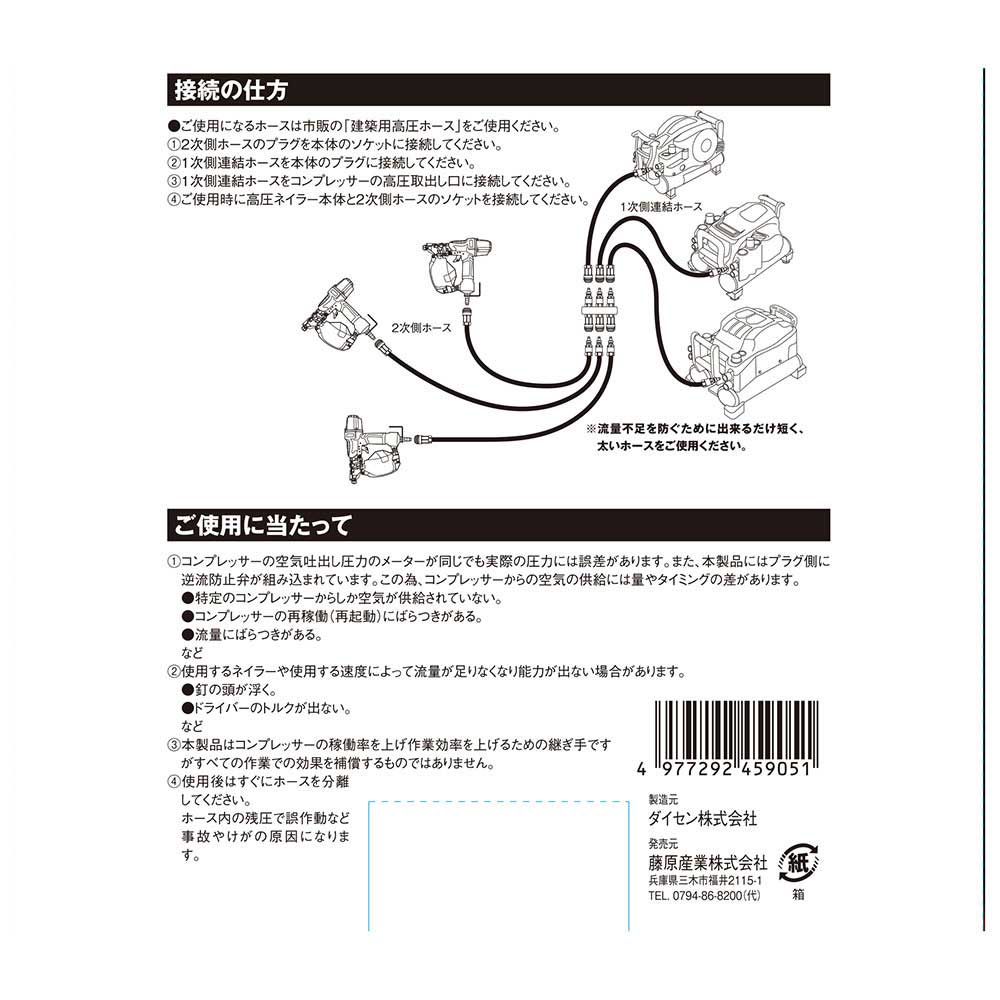 接続の仕方

●ご使用になるホースは市販の「建築用高圧ホース」をご使用ください。
①2次側ホースのプラグを本体のソケットに接続してください。
②1次側連結ホースを本体のプラグに接続してください。
③1次側連結ホースをコンプレッサーの高圧取出し口に接続してください。
④ご使用時に高圧ネイラー本体と2次側ホースのソケットを接続してください。

1次側連結ホース

2次側ホース

※流量不足を防ぐために出来るだけ短く、太いホースをご使用ください。

ご使用に当たって

①コンプレッサーの空気吐出し圧力のメーターが同じでも実際の圧力には誤差があります。また、本製品にはプラグ側に逆流防止弁が組み込まれています。この為、コンプレッサーからの空気の供給には量やタイミングの差があります。
●特定のコンプレッサーからしか空気が供給されていない。
●コンプレッサーの再稼働(再起動)にばらつきがある。
●流量にばらつきがある。
など
②使用するネイラーや使用する速度によって流量が足りなくなり能力が出ない場合があります。
●釘の頭が浮く。
●ドライバーのトルクが出ない。
など
③本製品はコンプレッサーの稼働率を上げ作業効率を上げるための継ぎ手ですがすべての作業での効果を補償するものではありません。
④使用後はすぐにホースを分離してください。
ホース内の残圧で誤作動など事故やけがの原因になります。

4 977292 459051

製造元
ダイセン株式会社

発売元
藤原産業株式会社
兵庫県三木市福井2115-1
TEL. 0794-86-8200(代)

紙
箱