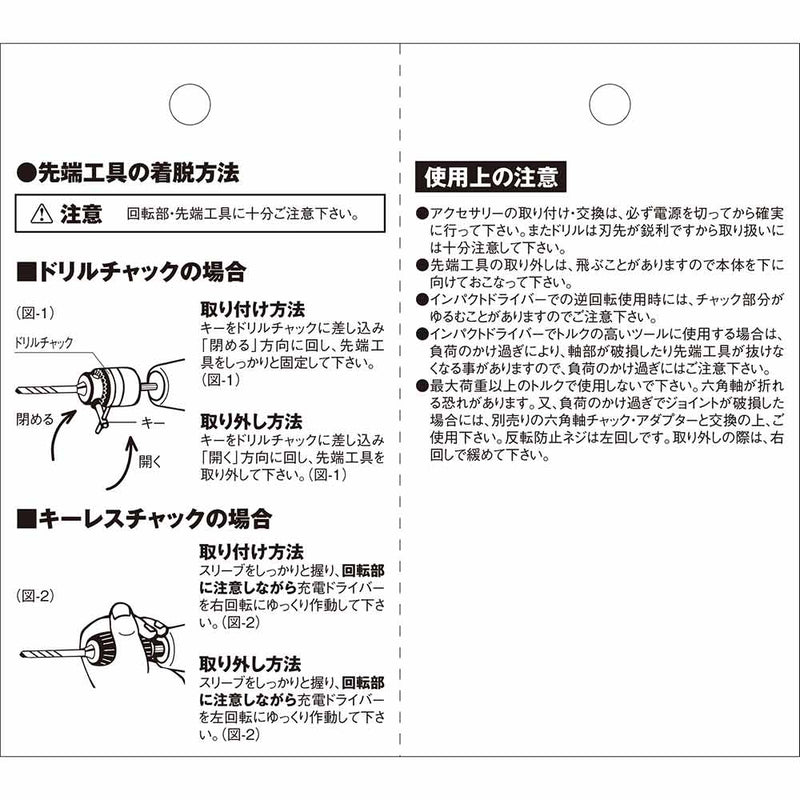 ●先端工具の着脱方法

⚠ 注意　回転部・先端工具に十分ご注意下さい。

■ドリルチャックの場合

(図-1)

ドリルチャック

閉める

キー

開く

取り付け方法
キーをドリルチャックに差し込み「閉める」方向に回し、先端工具をしっかりと固定して下さい。(図-1)

取り外し方法
キーをドリルチャックに差し込み「開く」方向に回し、先端工具を取り外して下さい。(図-1)

■キーレスチャックの場合

(図-2)

取り付け方法
スリーブをしっかりと握り、回転部に注意しながら充電ドライバーを右回転にゆっくり作動して下さい。(図-2)

取り外し方法
スリーブをしっかりと握り、回転部に注意しながら充電ドライバーを左回転にゆっくり作動して下さい。(図-2)

使用上の注意

●アクセサリーの取り付け・交換は、必ず電源を切ってから確実に行って下さい。またドリルは刃先が鋭利ですから取り扱いには十分注意して下さい。
●先端工具の取り外しは、飛ぶことがありますので本体を下に向けておこなって下さい。
●インパクトドライバーでの逆回転使用時には、チャック部分がゆるむことがありますのでご注意下さい。
●インパクトドライバーでトルクの高いツールに使用する場合は、負荷のかけ過ぎにより、軸部が破損したり先端工具が抜けなくなる事がありますので、負荷のかけ過ぎにはご注意下さい。
●最大荷重以上のトルクで使用しないで下さい。六角軸が折れる恐れがあります。又、負荷のかけ過ぎでジョイントが破損した場合には、別売りの六角軸チャック・アダプターと交換の上、ご使用下さい。反転防止ネジは左回しです。取り外しの際は、右回しで緩めて下さい。