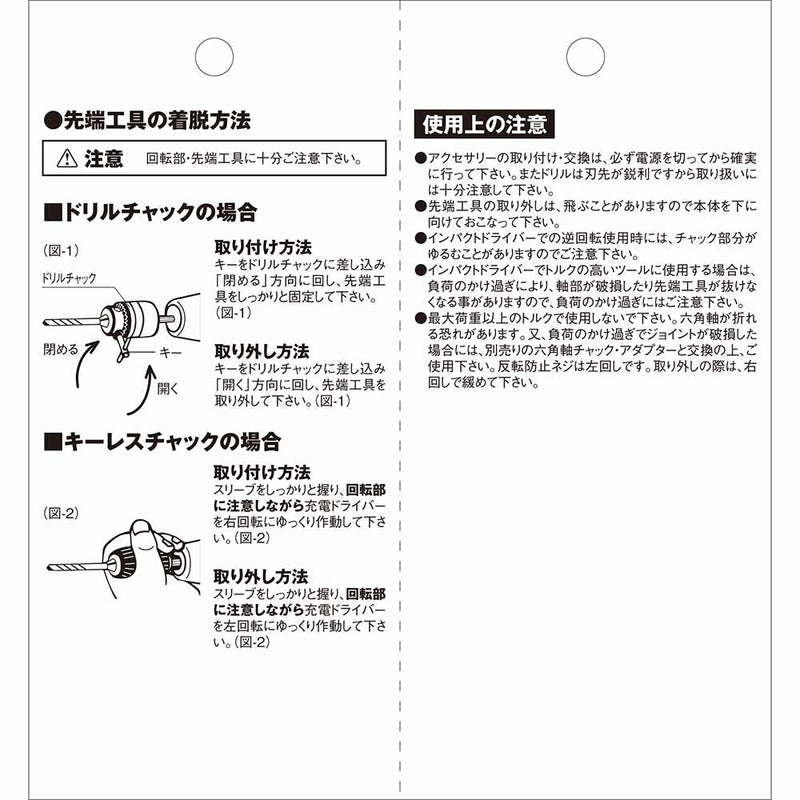 ●先端工具の着脱方法

⚠ 注意　回転部・先端工具に十分ご注意下さい。

■ドリルチャックの場合

(図-1)

ドリルチャック

閉める

キー

開く

取り付け方法
キーをドリルチャックに差し込み「閉める」方向に回し、先端工具をしっかりと固定して下さい。(図-1)

取り外し方法
キーをドリルチャックに差し込み「開く」方向に回し、先端工具を取り外して下さい。(図-1)

■キーレスチャックの場合

(図-2)

取り付け方法
スリーブをしっかりと握り、回転部に注意しながら充電ドライバーを右回転にゆっくり作動して下さい。(図-2)

取り外し方法
スリーブをしっかりと握り、回転部に注意しながら充電ドライバーを左回転にゆっくり作動して下さい。(図-2)

使用上の注意

●アクセサリーの取り付け・交換は、必ず電源を切ってから確実に行って下さい。またドリルは刃先が鋭利ですから取り扱いには十分注意して下さい。
●先端工具の取り外しは、飛ぶことがありますので本体を下に向けておこなって下さい。
●インパクトドライバーでの逆回転使用時には、チャック部分がゆるむことがありますのでご注意下さい。
●インパクトドライバーでトルクの高いツールに使用する場合は、負荷のかけ過ぎにより、軸部が破損したり先端工具が抜けなくなる事がありますので、負荷のかけ過ぎにはご注意下さい。
●最大荷重以上のトルクで使用しないで下さい。六角軸が折れる恐れがあります。又、負荷のかけ過ぎでジョイントが破損した場合には、別売りの六角軸チャック・アダプターと交換の上、ご使用下さい。反転防止ネジは左回しです。取り外しの際は、右回しで緩めて下さい。