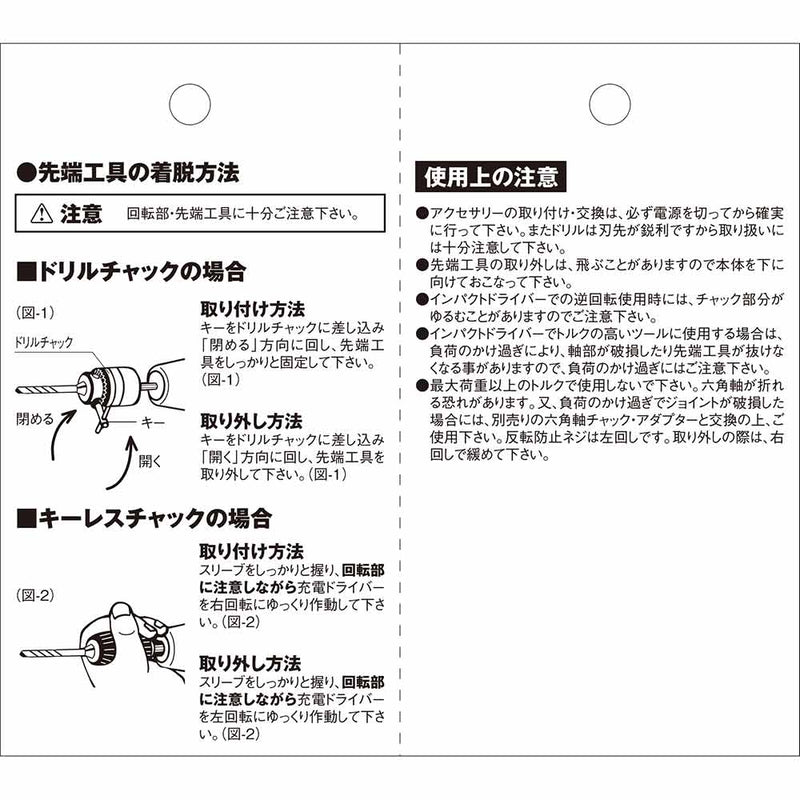 ●先端工具の着脱方法

注意　回転部・先端工具に十分ご注意下さい。

■ドリルチャックの場合

(図-1)

ドリルチャック

閉める

キー

開く

取り付け方法
キーをドリルチャックに差し込み「閉める」方向に回し、先端工具をしっかりと固定して下さい。(図-1)

取り外し方法
キーをドリルチャックに差し込み「開く」方向に回し、先端工具を取り外して下さい。(図-1)

■キーレスチャックの場合

(図-2)

取り付け方法
スリーブをしっかりと握り、回転部に注意しながら充電ドライバーを右回転にゆっくり作動して下さい。(図-2)

取り外し方法
スリーブをしっかりと握り、回転部に注意しながら充電ドライバーを左回転にゆっくり作動して下さい。(図-2)

使用上の注意

●アクセサリーの取り付け・交換は、必ず電源を切ってから確実に行って下さい。またドリルは刃先が鋭利ですから取り扱いには十分注意して下さい。
●先端工具の取り外しは、飛ぶことがありますので本体を下に向けておこなって下さい。
●インパクトドライバーでの逆回転使用時には、チャック部分がゆるむことがありますのでご注意下さい。
●インパクトドライバーでトルクの高いツールに使用する場合は、負荷のかけ過ぎにより、軸部が破損したり先端工具が抜けなくなる事がありますので、負荷のかけ過ぎにはご注意下さい。
●最大荷重以上のトルクで使用しないで下さい。六角軸が折れる恐れがあります。又、負荷のかけ過ぎでジョイントが破損した場合には、別売りの六角軸チャック・アダプターと交換の上、ご使用下さい。反転防止ネジは左回しです。取り外しの際は、右回しで緩めて下さい。