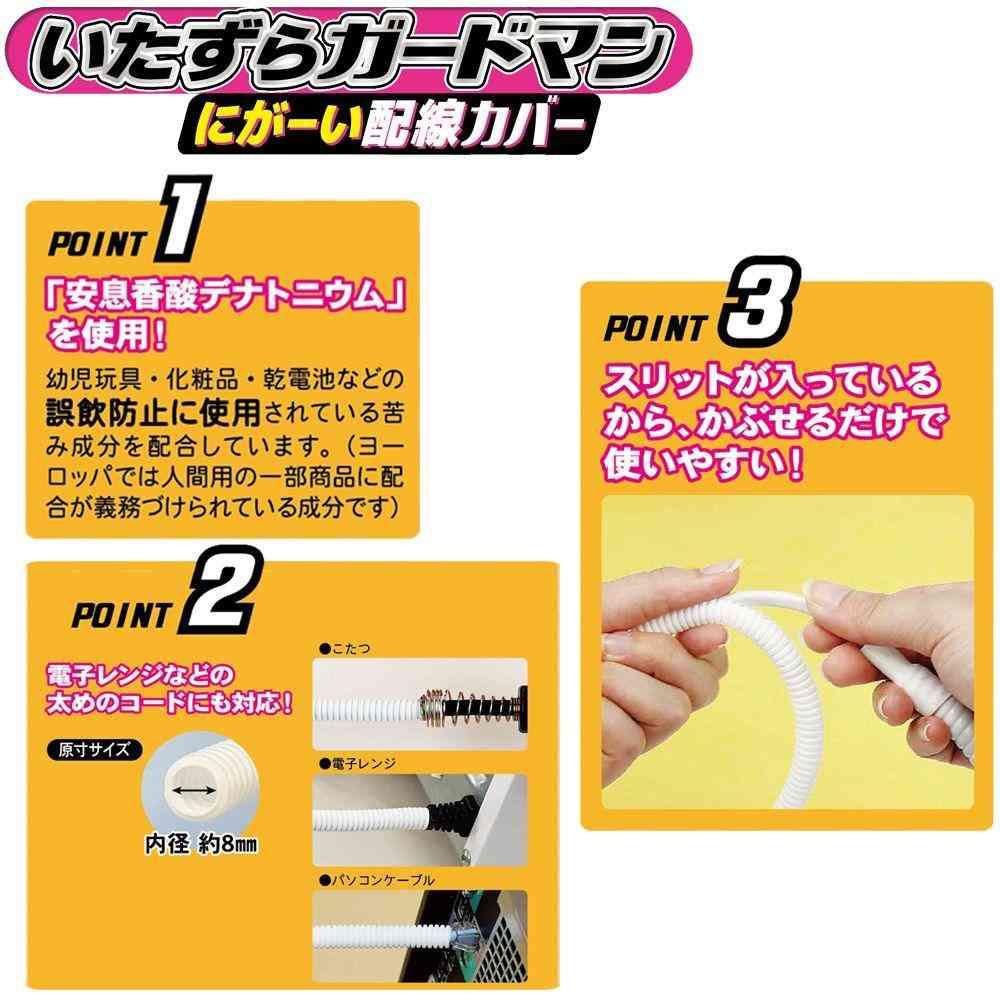 いたずらガードマン
にがーい配線カバー

POINT 1
「安息香酸デナトニウム」を使用！
幼児玩具・化粧品・乾電池などの誤飲防止に使用されている苦み成分を配合しています。（ヨーロッパでは人間用の一部商品に配合が義務づけられている成分です）

POINT 2
電子レンジなどの太めのコードにも対応！
原寸サイズ
内径 約8㎜
●こたつ
●電子レンジ
●パソコンケーブル

POINT 3
スリットが入っているから、かぶせるだけで使いやすい！