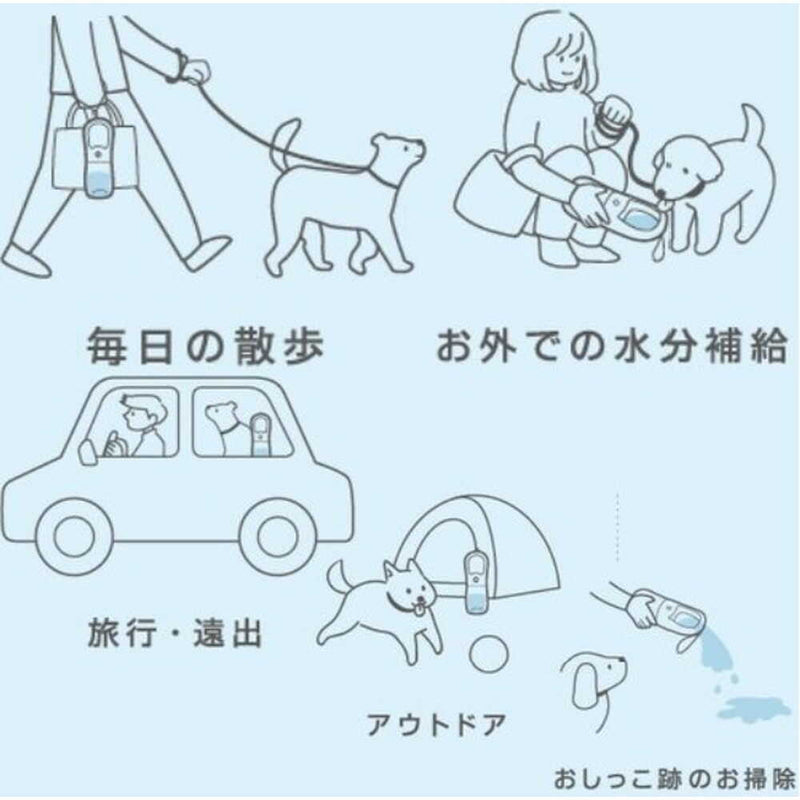 毎日の散歩

お外での水分補給

旅行・遠出

アウトドア

おしっこ跡のお掃除