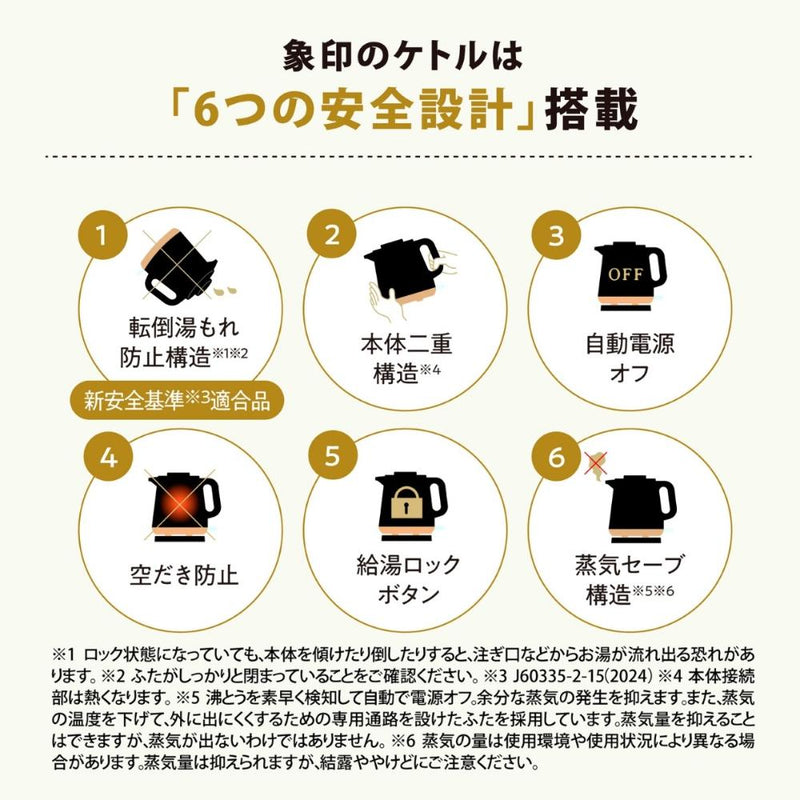 象印のケトルは
「6つの安全設計」搭載

1
転倒湯もれ防止構造※1※2
新安全基準※3適合品

2
本体二重構造※4

3
OFF
自動電源オフ

4
空だき防止

5
給湯ロックボタン

6
蒸気セーブ構造※5※6

※1 ロック状態になっていても、本体を傾けたり倒したりすると、注ぎ口などからお湯が流れ出る恐れがあります。※2 ふたがしっかりと閉まっていることをご確認ください。※3 J60335-2-15(2024) ※4 本体接続部は熱くなります。※5 沸とうを素早く検知して自動で電源オフ。余分な蒸気の発生を抑えます。また、蒸気の温度を下げて、外に出にくくするための専用通路を設けたふたを採用しています。蒸気量を抑えることはできますが、蒸気が出ないわけではありません。※6 蒸気の量は使用環境や使用状況により異なる場合があります。蒸気量は抑えられますが、結露ややけどにご注意ください。