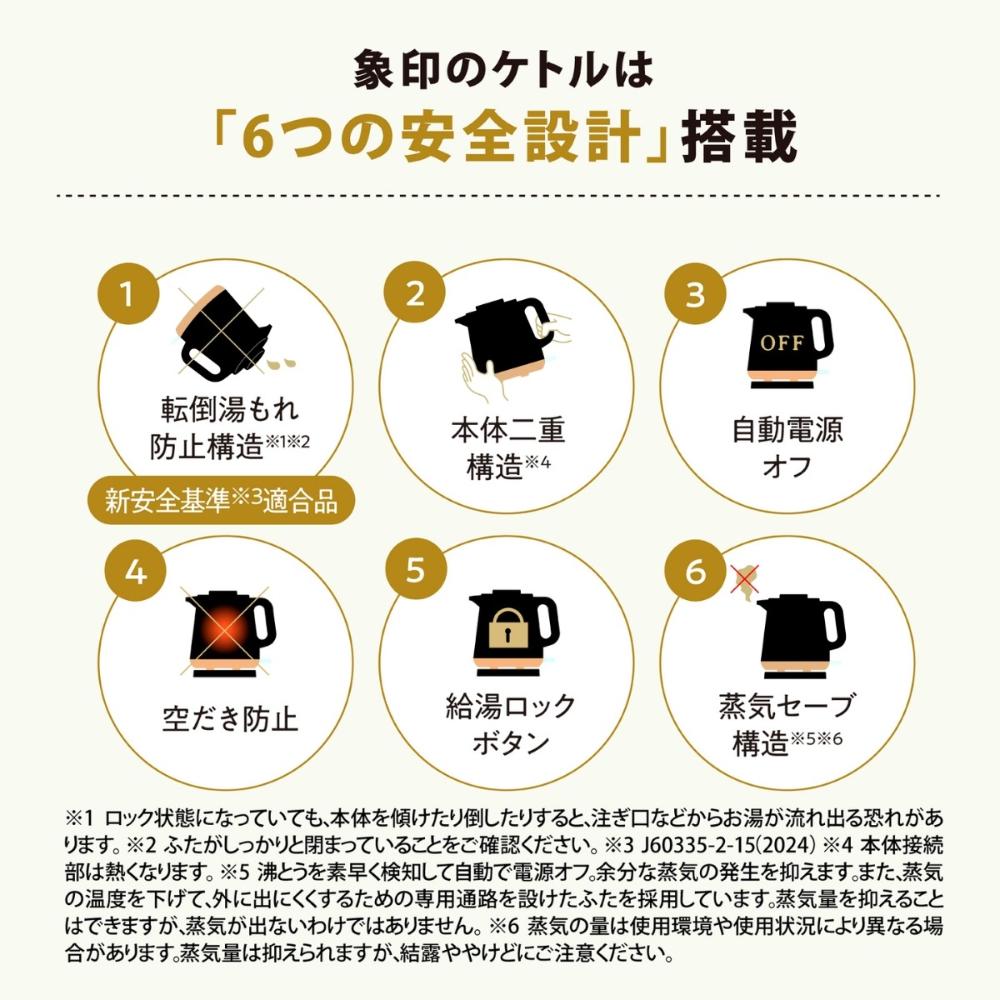 象印のケトルは
「6つの安全設計」搭載

1
転倒湯もれ防止構造※1※2
新安全基準※3適合品

2
本体二重構造※4

3
OFF
自動電源オフ

4
空だき防止

5
給湯ロックボタン

6
蒸気セーブ構造※5※6

※1 ロック状態になっていても、本体を傾けたり倒したりすると、注ぎ口などからお湯が流れ出る恐れがあります。※2 ふたがしっかりと閉まっていることをご確認ください。※3 J60335-2-15(2024) ※4 本体接続部は熱くなります。※5 沸とうを素早く検知して自動で電源オフ。余分な蒸気の発生を抑えます。また、蒸気の温度を下げて、外に出にくくするための専用通路を設けたふたを採用しています。蒸気量を抑えることはできますが、蒸気が出ないわけではありません。※6 蒸気の量は使用環境や使用状況により異なる場合があります。蒸気量は抑えられますが、結露ややけどにご注意ください。