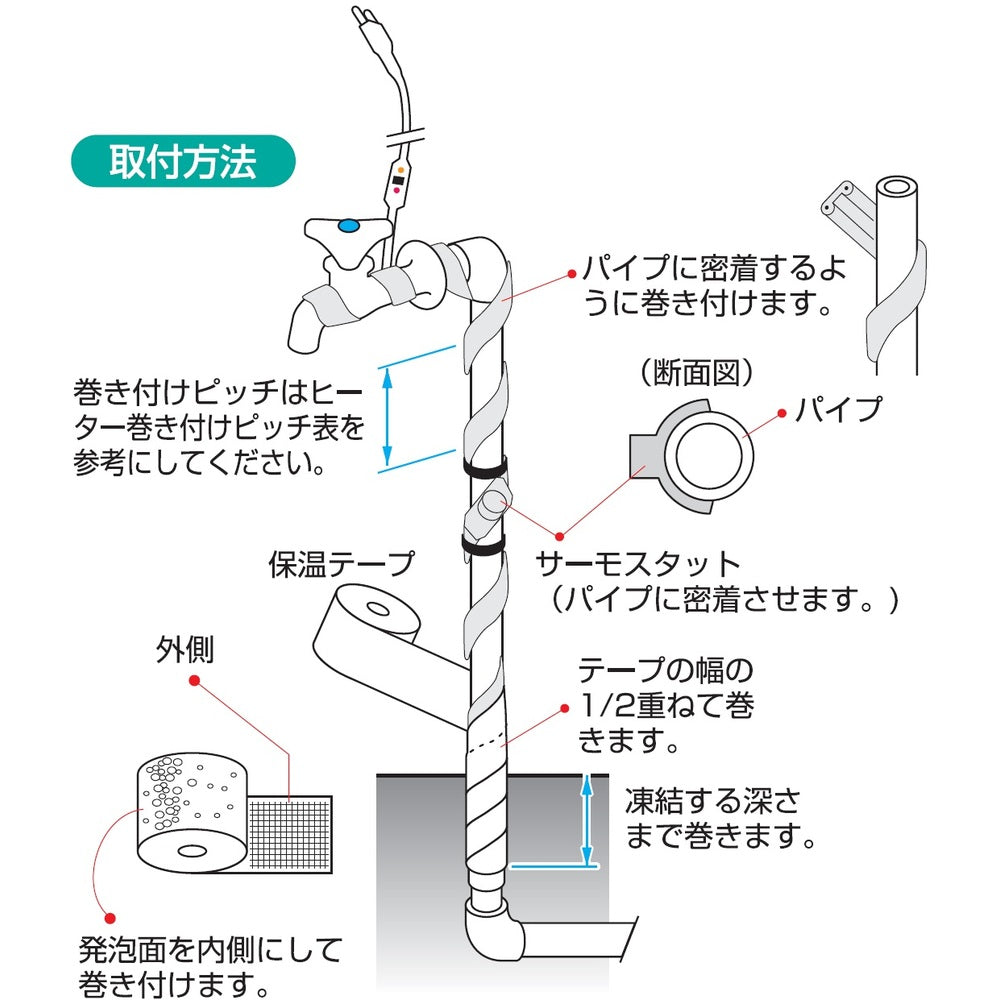 取付方法

パイプに密着するように巻き付けます。

巻き付けピッチはヒーター巻き付けピッチ表を参考にしてください。

（断面図）

パイプ

サーモスタット
（パイプに密着させます。）

保温テープ

外側

テープの幅の1/2重ねて巻きます。

凍結する深さまで巻きます。

発泡面を内側にして巻き付けます。