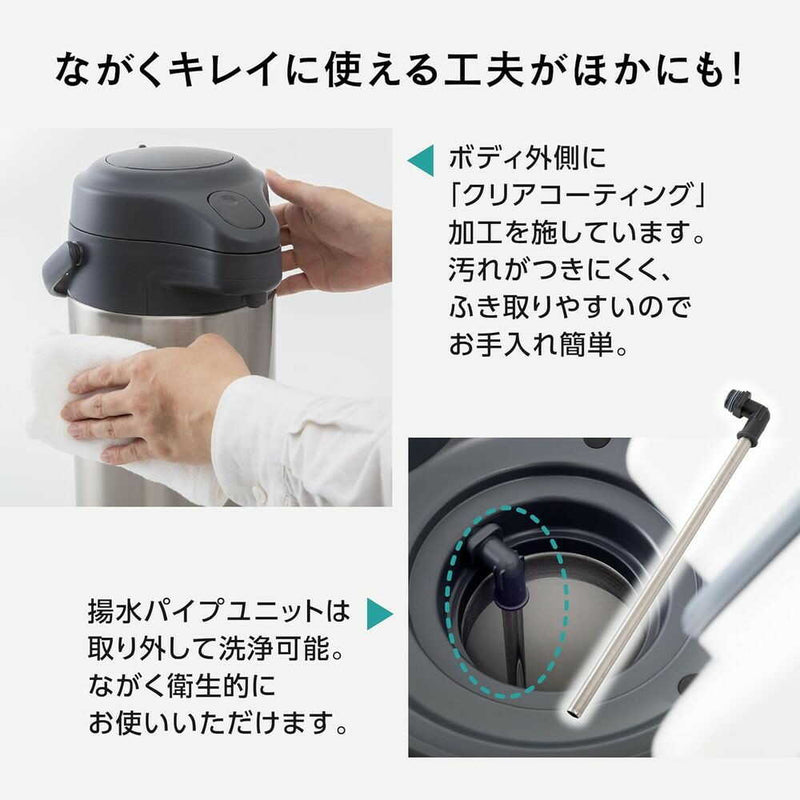 ながくキレイに使える工夫がほかにも!

ボディ外側に「クリアコーティング」加工を施しています。汚れがつきにくく、ふき取りやすいのでお手入れ簡単。

揚水パイプユニットは取り外して洗浄可能。ながく衛生的にお使いいただけます。