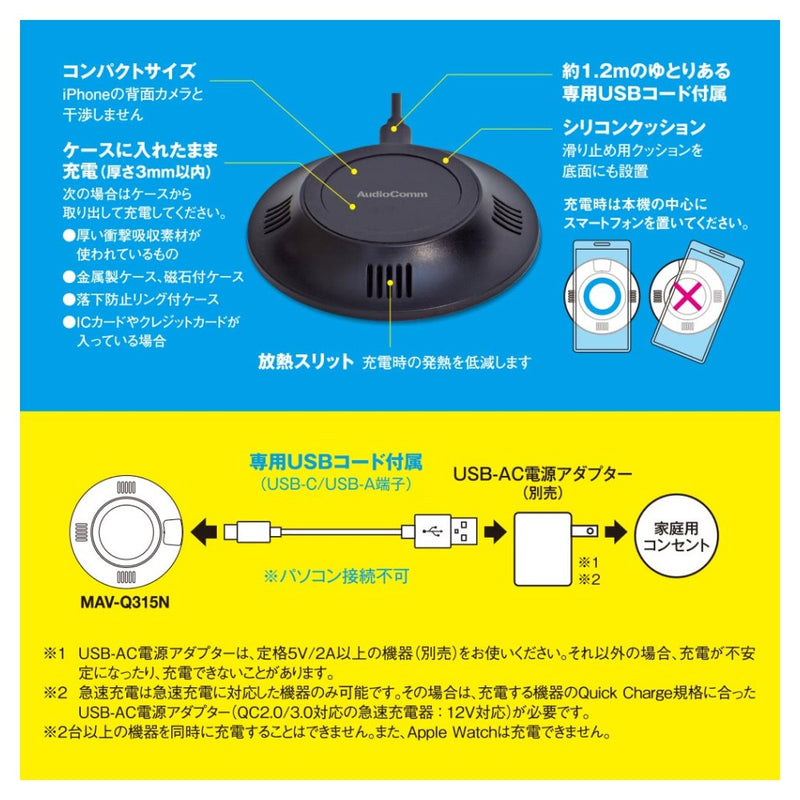 コンパクトサイズ
iPhoneの背面カメラと干渉しません

ケースに入れたまま充電（厚さ3mm以内）
次の場合はケースから取り出して充電してください。
●厚い衝撃吸収素材が使われているもの
●金属製ケース、磁石付ケース
●落下防止リング付ケース
●ICカードやクレジットカードが入っている場合

約1.2mのゆとりある専用USBコード付属

シリコンクッション
滑り止め用クッションを底面にも設置

充電時は本機の中心にスマートフォンを置いてください。

AudioComm

放熱スリット 充電時の発熱を低減します

専用USBコード付属
（USB-C/USB-A端子）

USB-AC電源アダプター
（別売）

家庭用コンセント

※1
※2

※パソコン接続不可

MAV-Q315N

※1 USB-AC電源アダプターは、定格5V/2A以上の機器（別売）をお使いください。それ以外の場合、充電が不安定になったり、充電できないことがあります。
※2 急速充電は急速充電に対応した機器のみ可能です。その場合は、充電する機器のQuick Charge規格に合ったUSB-AC電源アダプター（QC2.0/3.0対応の急速充電器：12V対応）が必要です。
※2台以上の機器を同時に充電することはできません。また、Apple Watchは充電できません。