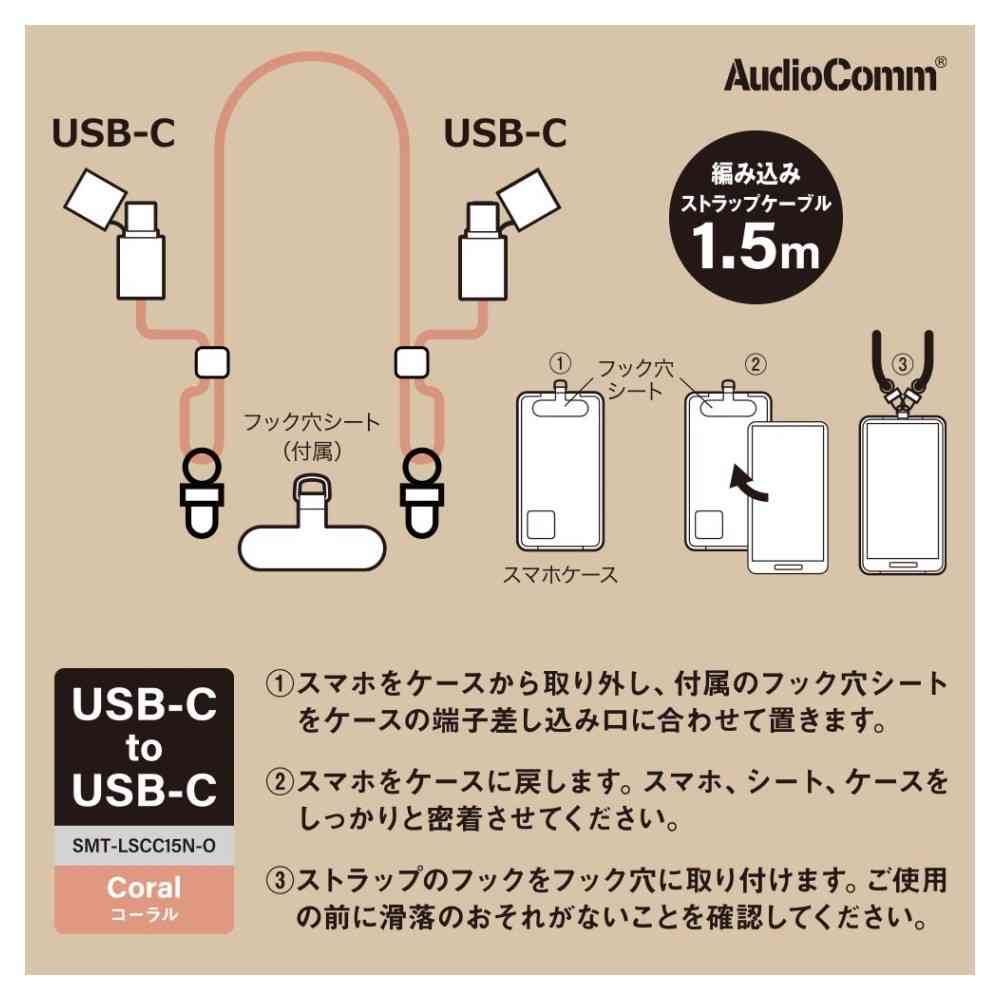 AudioComm®

USB-C

USB-C

編み込み
ストラップケーブル
1.5m

フック穴シート
（付属）

①
フック穴
シート
②
③

スマホケース

USB-C
to
USB-C

SMT-LSCC15N-O

Coral
コーラル

①スマホをケースから取り外し、付属のフック穴シートをケースの端子差し込み口に合わせて置きます。

②スマホをケースに戻します。スマホ、シート、ケースをしっかりと密着させてください。

③ストラップのフックをフック穴に取り付けます。ご使用の前に滑落のおそれがないことを確認してください。