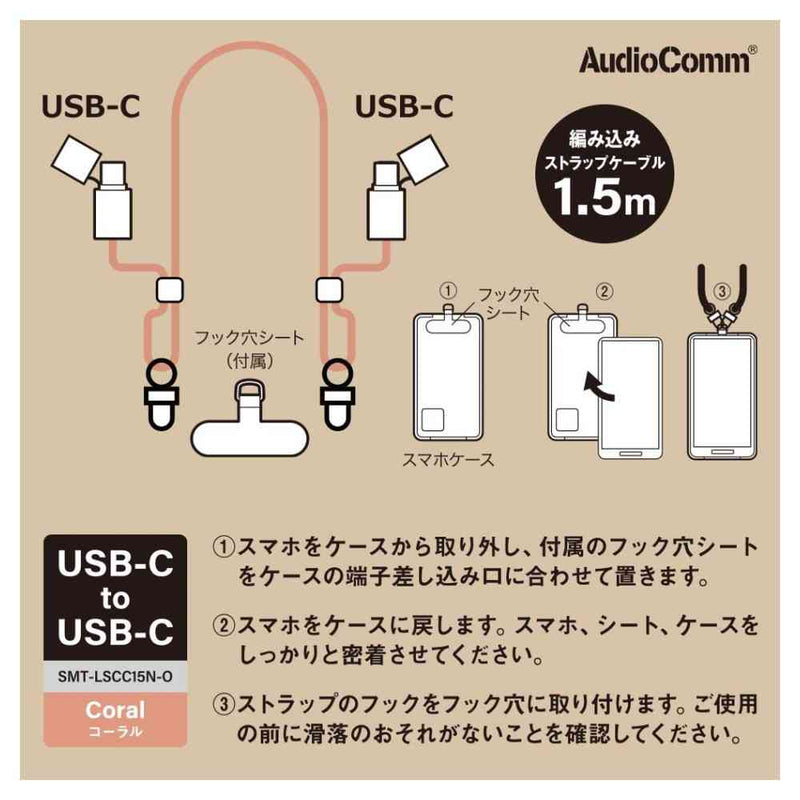 AudioComm®

USB-C

USB-C

編み込み
ストラップケーブル
1.5m

フック穴シート
(付属)

①
フック穴
シート
②
③

スマホケース

USB-C
to
USB-C
SMT-LSCC15N-O
Coral
コーラル

①スマホをケースから取り外し、付属のフック穴シートをケースの端子差し込み口に合わせて置きます。

②スマホをケースに戻します。スマホ、シート、ケースをしっかりと密着させてください。

③ストラップのフックをフック穴に取り付けます。ご使用の前に滑落のおそれがないことを確認してください。