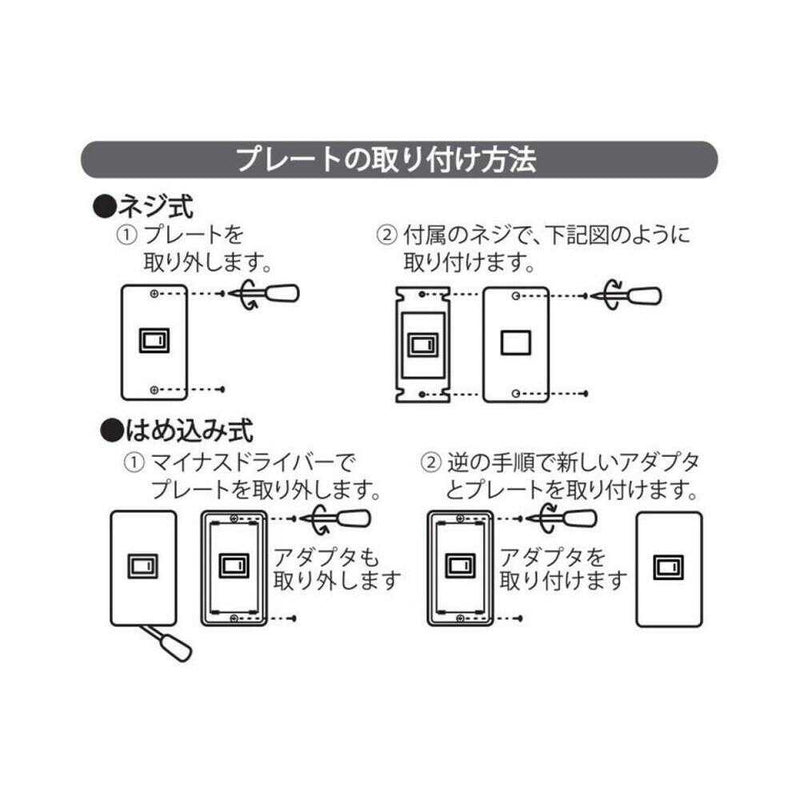 プレートの取り付け方法

●ネジ式

① プレートを取り外します。

② 付属のネジで、下記図のように取り付けます。

●はめ込み式

① マイナスドライバーでプレートを取り外します。

アダプタも取り外します

② 逆の手順で新しいアダプタとプレートを取り付けます。

アダプタを取り付けます