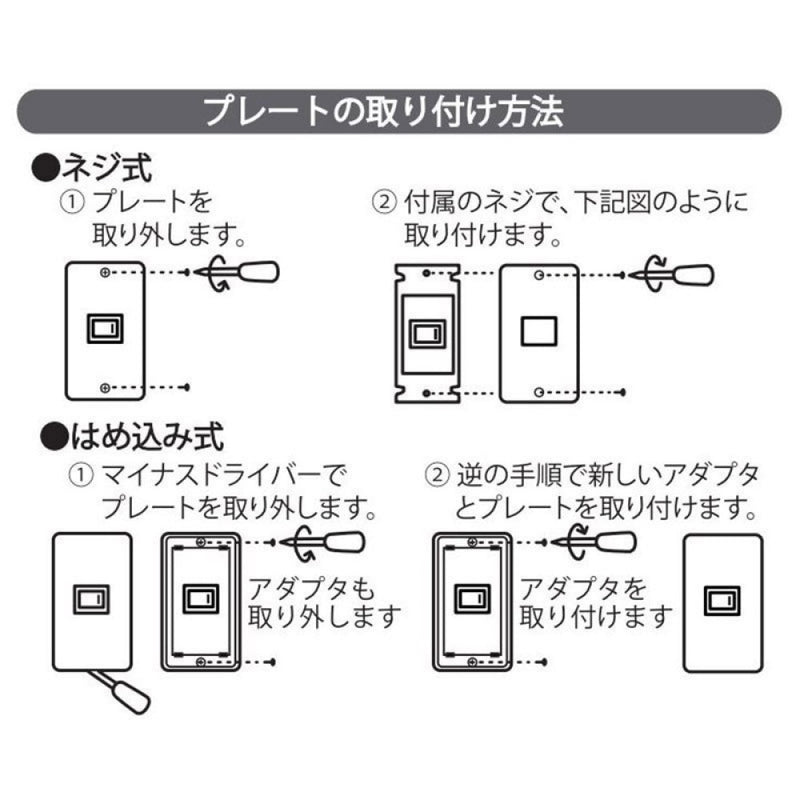 プレートの取り付け方法

●ネジ式

① プレートを取り外します。

② 付属のネジで、下記図のように取り付けます。

●はめ込み式

① マイナスドライバーでプレートを取り外します。

アダプタも取り外します

② 逆の手順で新しいアダプタとプレートを取り付けます。

アダプタを取り付けます