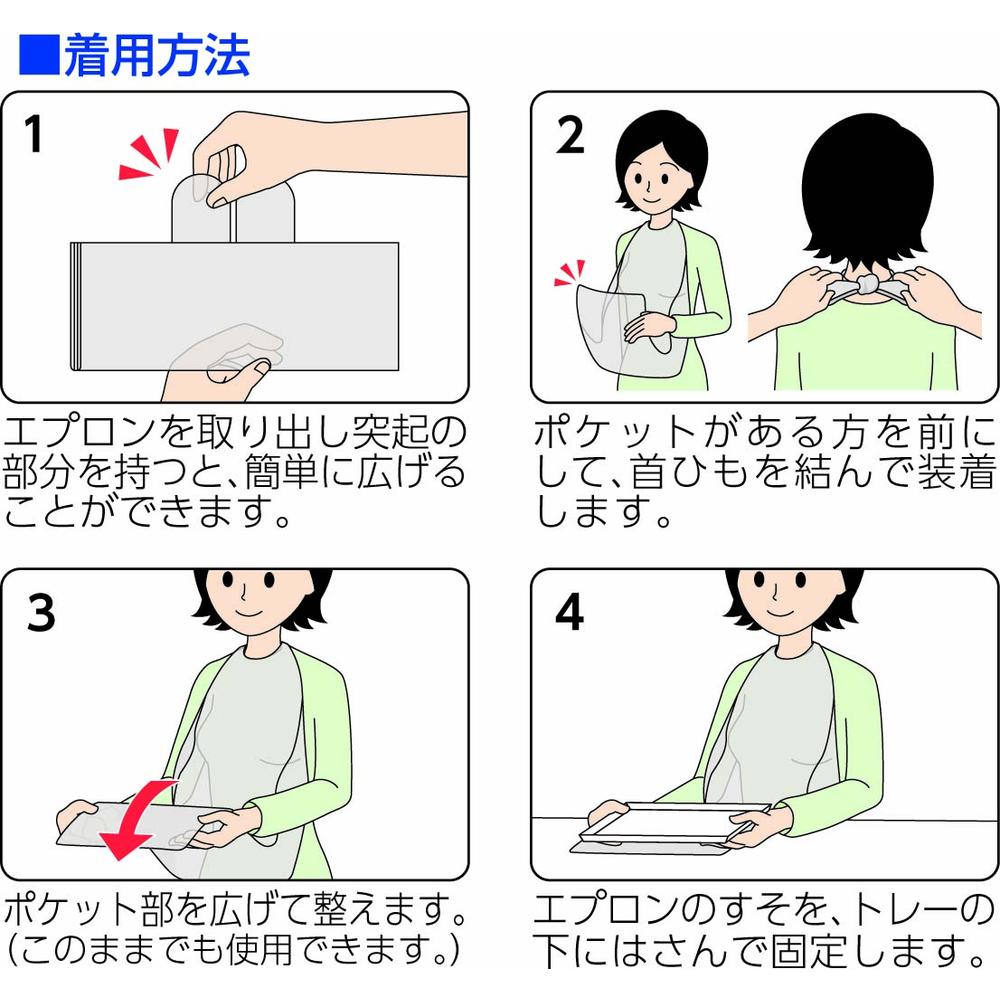 ■着用方法

1

エプロンを取り出し突起の部分を持つと、簡単に広げることができます。

2

ポケットがある方を前にして、首ひもを結んで装着します。

3

ポケット部を広げて整えます。(このままでも使用できます。)

4

エプロンのすそを、トレーの下にはさんで固定します。