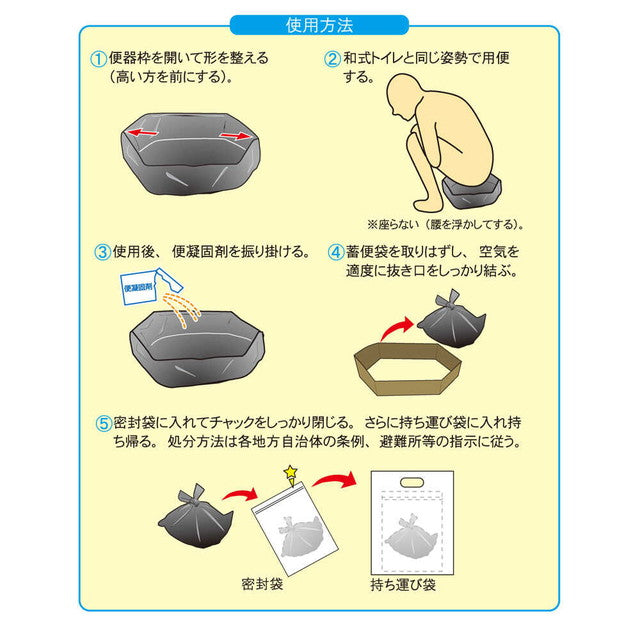 使用方法

①便器枠を開いて形を整える（高い方を前にする）。

②和式トイレと同じ姿勢で用便する。

※座らない（腰を浮かしてする）。

③使用後、便凝固剤を振り掛ける。

便凝固剤

④蓄便袋を取りはずし、空気を適度に抜き口をしっかり結ぶ。

⑤密封袋に入れてチャックをしっかり閉じる。さらに持ち運び袋に入れ持ち帰る。処分方法は各地方自治体の条例、避難所等の指示に従う。

密封袋

持ち運び袋