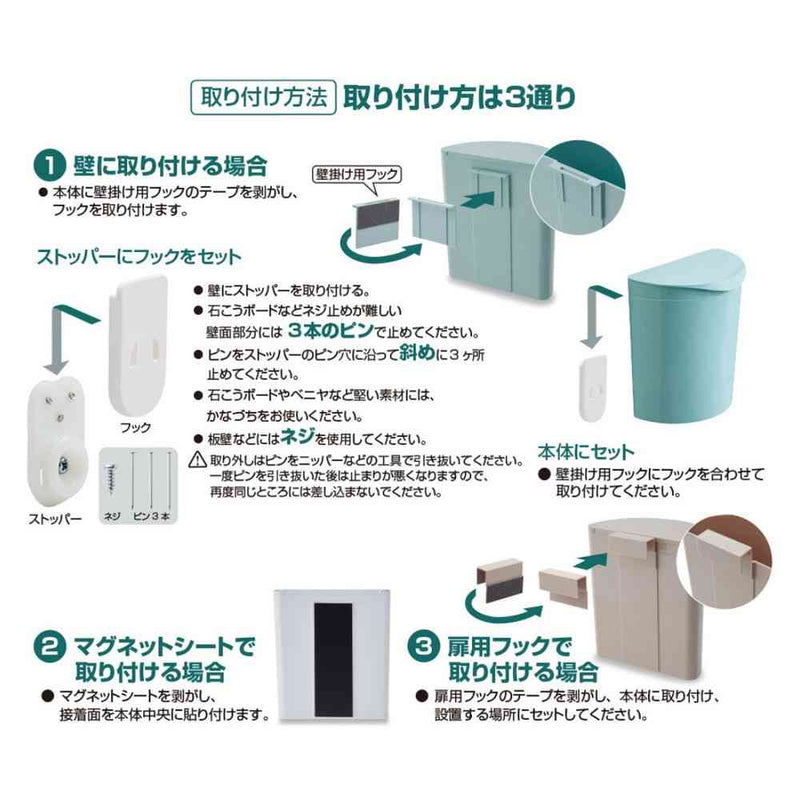 取り付け方法 取り付け方は3通り

1 壁に取り付ける場合

● 本体に壁掛け用フックのテープを剥がし、フックを取り付けます。

壁掛け用フック

ストッパーにフックをセット

● 壁にストッパーを取り付ける。
● 石こうボードなどネジ止めが難しい壁面部分には 3本のピンで止めてください。
● ピンをストッパーのピン穴に沿って斜めに3ヶ所止めてください。
● 石こうボードやベニヤなど堅い素材には、かなづちをお使いください。
● 板壁などにはネジを使用してください。
⚠ 取り外しはピンをニッパーなどの工具で引き抜いてください。一度ピンを引き抜いた後は止まりが悪くなりますので、再度同じところには差し込まないでください。

フック

ストッパー

ネジ ピン3本

本体にセット

● 壁掛け用フックにフックを合わせて取り付けてください。

2 マグネットシートで取り付ける場合

● マグネットシートを剥がし、接着面を本体中央に貼り付けます。

3 扉用フックで取り付ける場合

● 扉用フックのテープを剥がし、本体に取り付け、設置する場所にセットしてください。