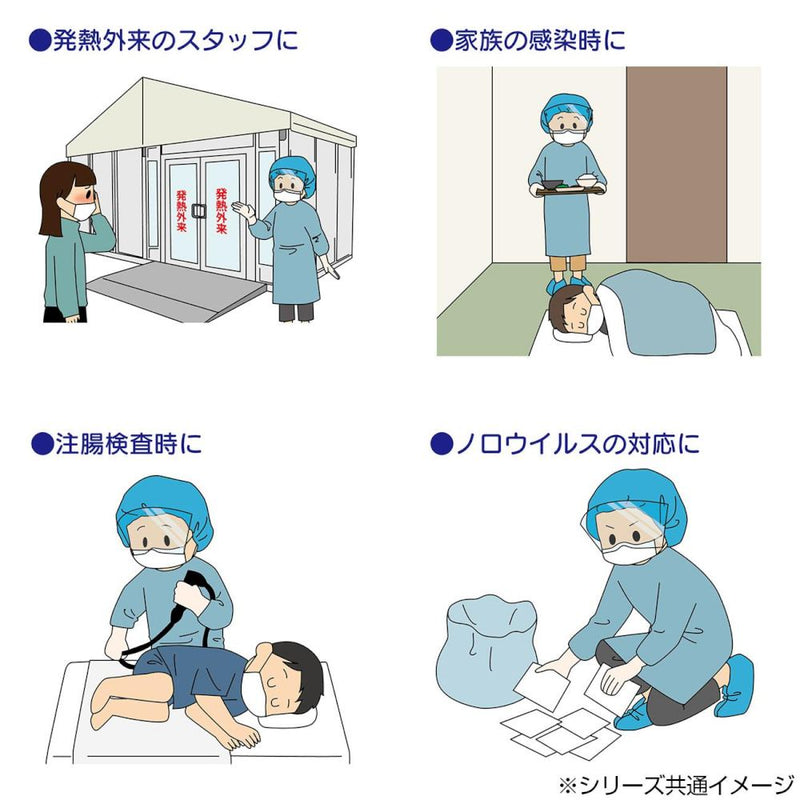 ●発熱外来のスタッフに

発熱外来 発熱外来

●家族の感染時に

●注腸検査時に

●ノロウイルスの対応に

※シリーズ共通イメージ