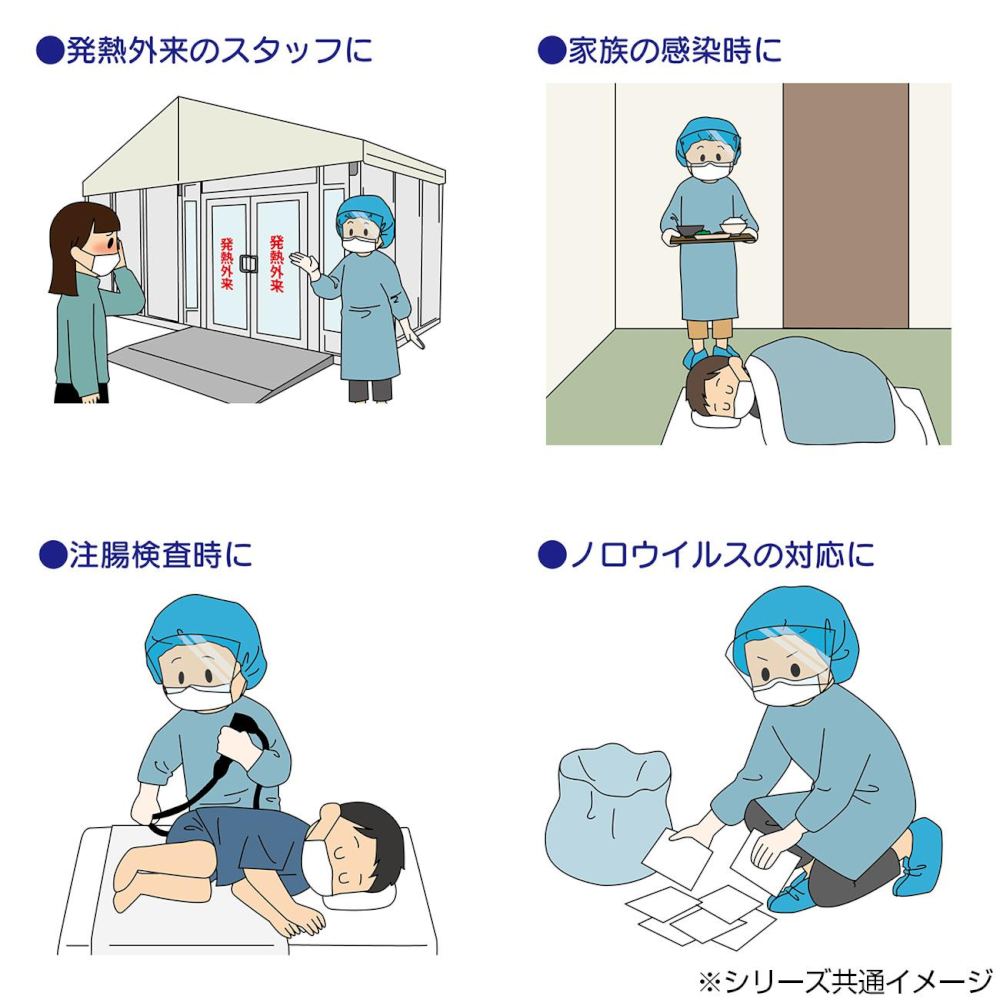 ●発熱外来のスタッフに

発熱外来

発熱外来

●家族の感染時に

●注腸検査時に

●ノロウイルスの対応に

※シリーズ共通イメージ