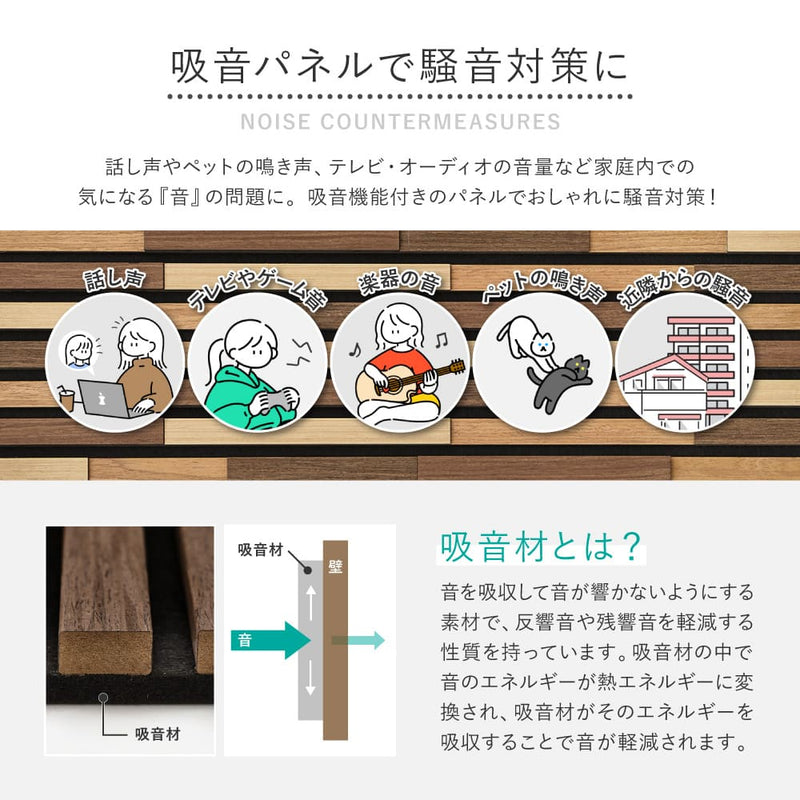 吸音パネルで騒音対策に

NOISE COUNTERMEASURES

話し声やペットの鳴き声、テレビ・オーディオの音量など家庭内での気になる『音』の問題に。吸音機能付きのパネルでおしゃれに騒音対策！

話し声

テレビやゲーム音

楽器の音

ペットの鳴き声

近隣からの騒音

吸音材

吸音材

壁

音

吸音材とは？

音を吸収して音が響かないようにする素材で、反響音や残響音を軽減する性質を持っています。吸音材の中で音のエネルギーが熱エネルギーに変換され、吸音材がそのエネルギーを吸収することで音が軽減されます。