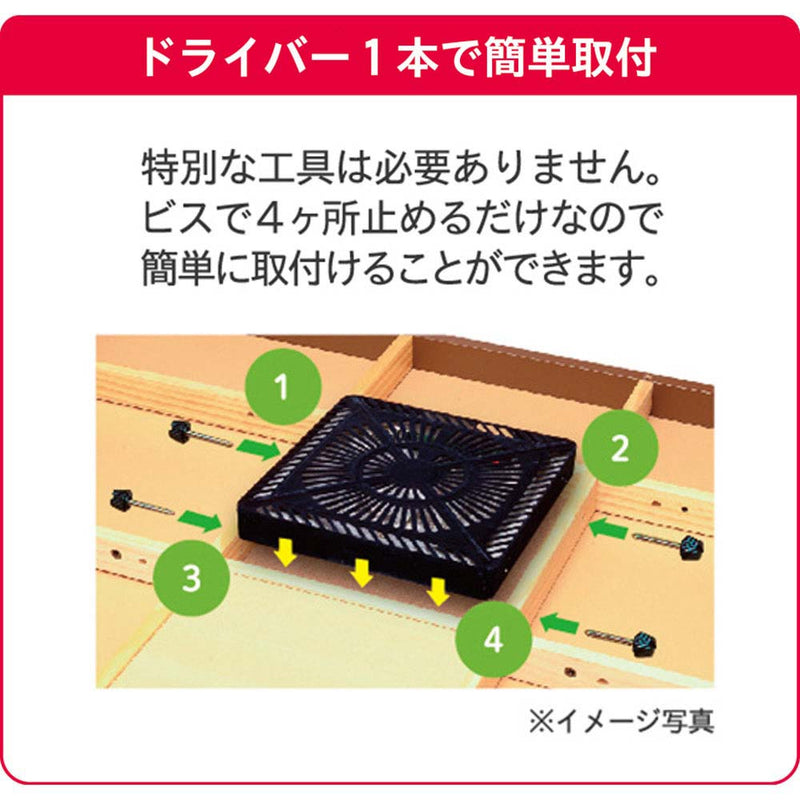 ドライバー１本で簡単取付

特別な工具は必要ありません。
ビスで４ヶ所止めるだけなので
簡単に取付けることができます。

1

2

3

4

※イメージ写真