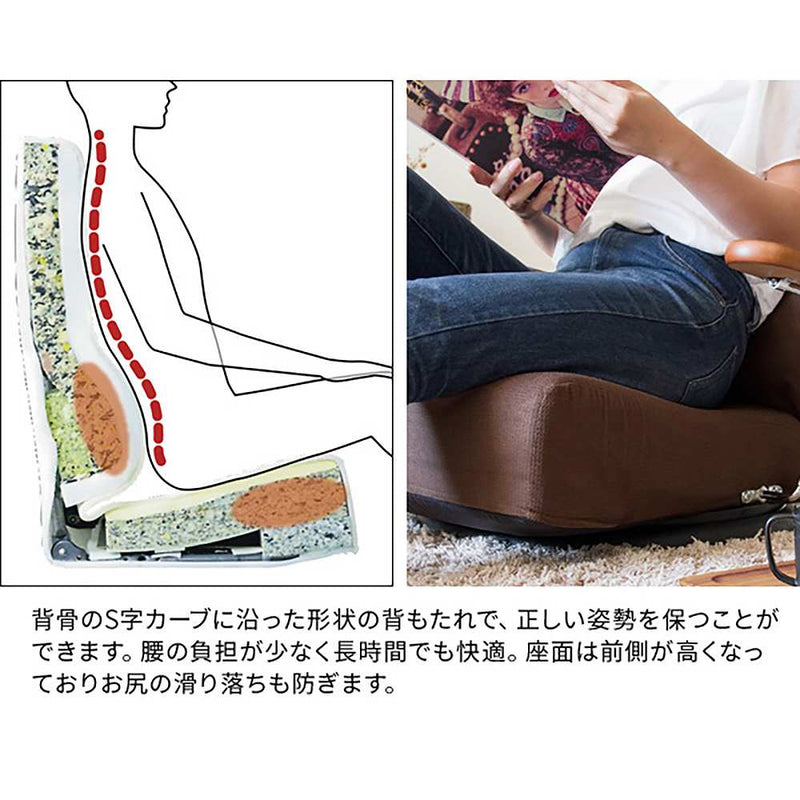 背骨のS字カーブに沿った形状の背もたれで、正しい姿勢を保つことができます。腰の負担が少なく長時間でも快適。座面は前側が高くなっておりお尻の滑り落ちも防ぎます。