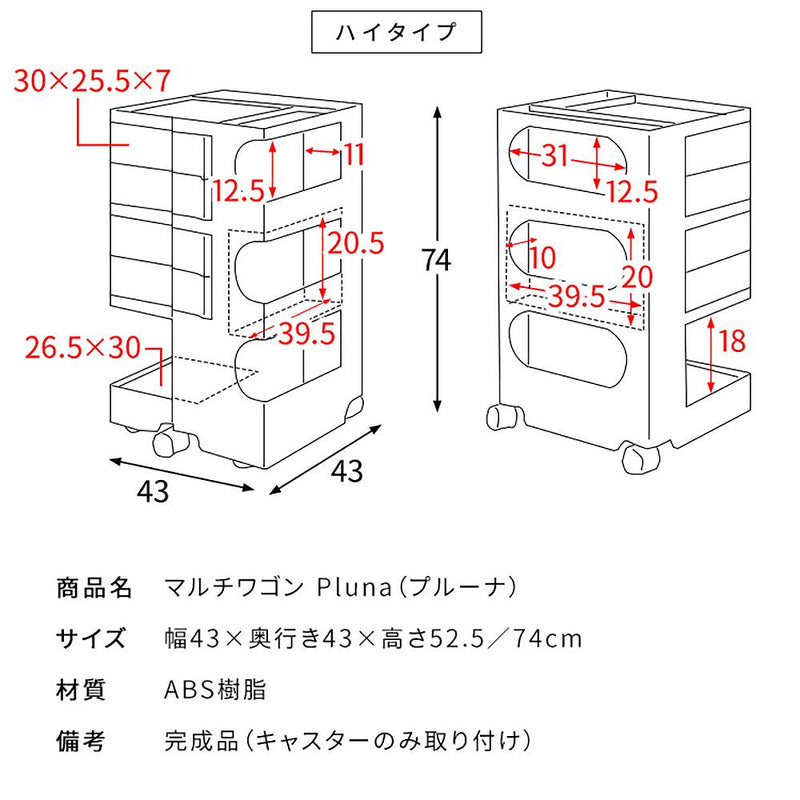 ハイタイプ

30×25.5×7

11

12.5

20.5

39.5

26.5×30

43

43

74

31

12.5

10

20

39.5

18

商品名　マルチワゴン Pluna（プルーナ）

サイズ　幅43×奥行き43×高さ52.5／74cm

材質　ABS樹脂

備考　完成品（キャスターのみ取り付け）