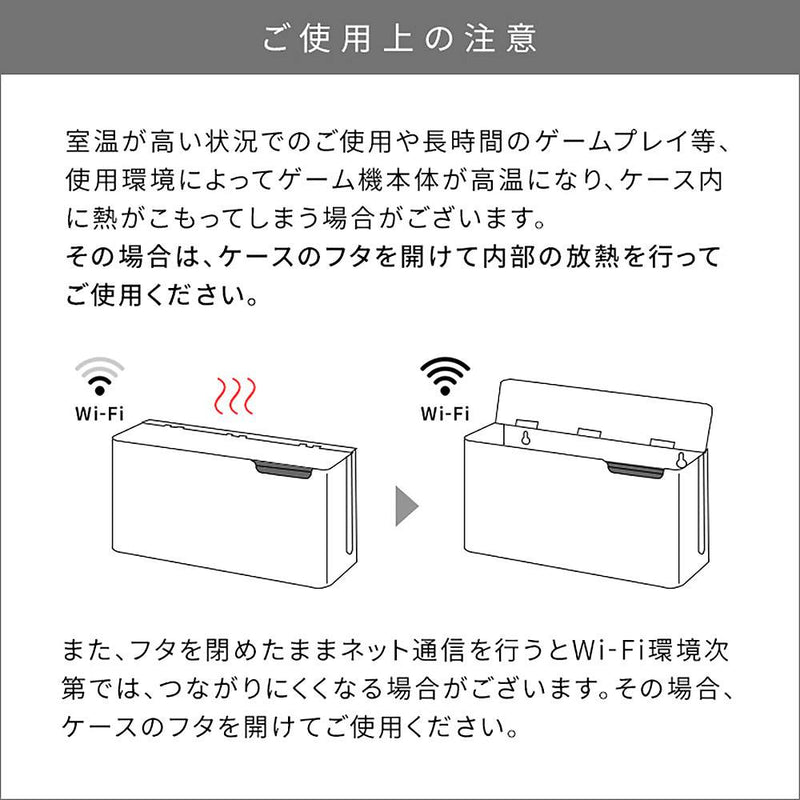 ご使用上の注意

室温が高い状況でのご使用や長時間のゲームプレイ等、使用環境によってゲーム機本体が高温になり、ケース内に熱がこもってしまう場合がございます。
その場合は、ケースのフタを開けて内部の放熱を行ってご使用ください。

Wi-Fi

Wi-Fi

また、フタを閉めたままネット通信を行うとWi-Fi環境次第では、つながりにくくなる場合がございます。その場合、ケースのフタを開けてご使用ください。