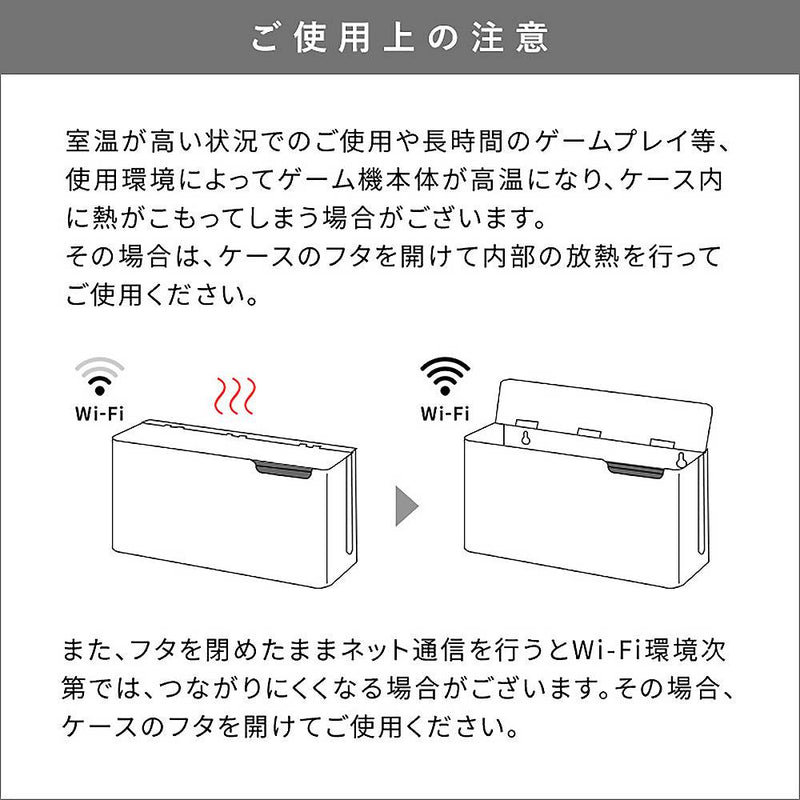 ご使用上の注意

室温が高い状況でのご使用や長時間のゲームプレイ等、使用環境によってゲーム機本体が高温になり、ケース内に熱がこもってしまう場合がございます。
その場合は、ケースのフタを開けて内部の放熱を行ってご使用ください。

Wi-Fi

Wi-Fi

また、フタを閉めたままネット通信を行うとWi-Fi環境次第では、つながりにくくなる場合がございます。その場合、ケースのフタを開けてご使用ください。