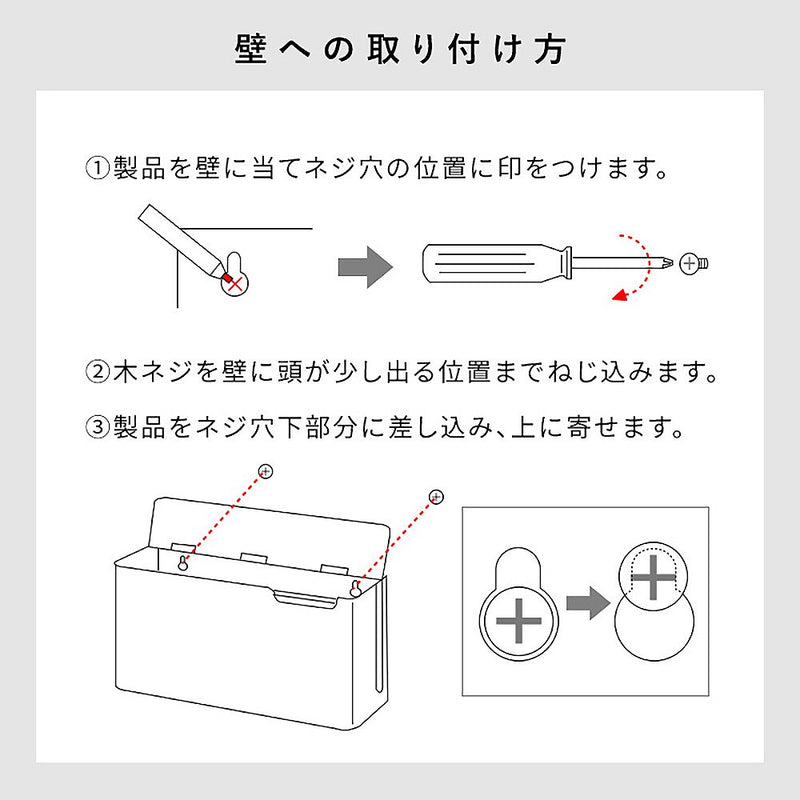 壁への取り付け方

①製品を壁に当てネジ穴の位置に印をつけます。

②木ネジを壁に頭が少し出る位置までねじ込みます。

③製品をネジ穴下部分に差し込み、上に寄せます。