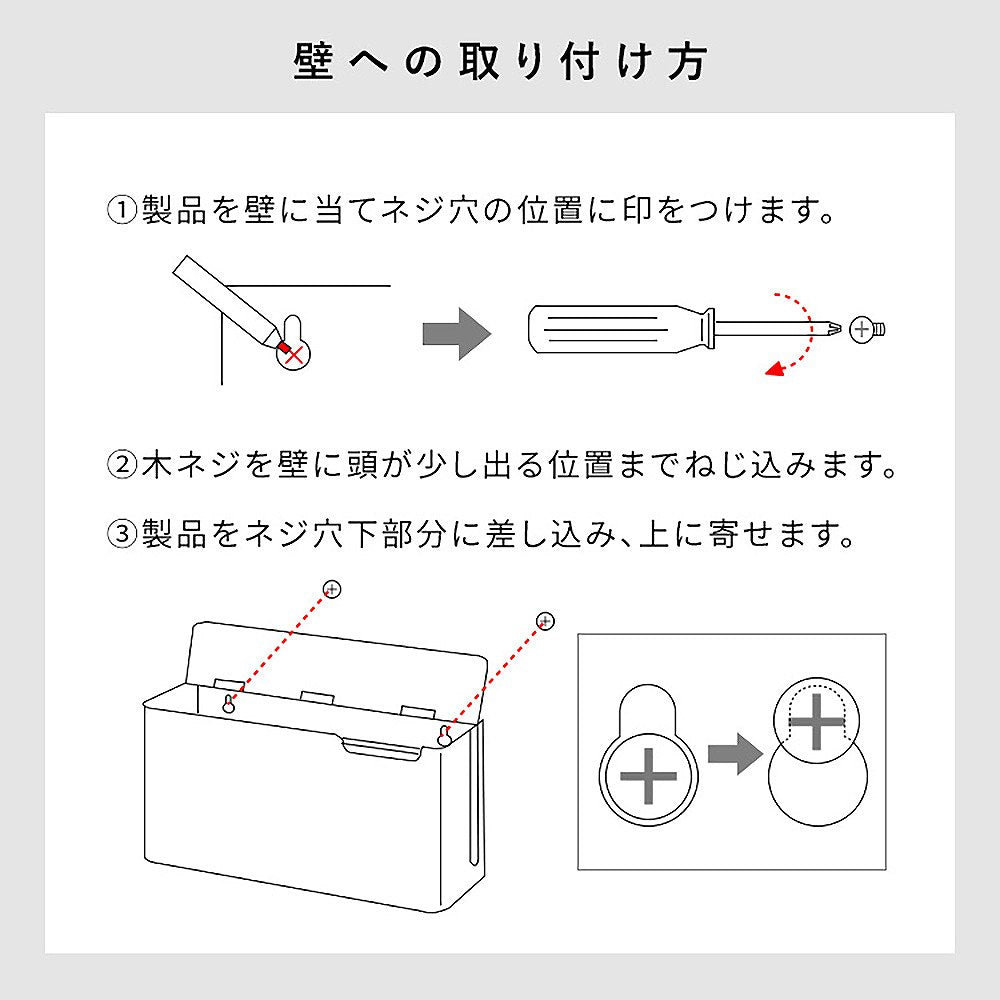 壁への取り付け方

①製品を壁に当てネジ穴の位置に印をつけます。

②木ネジを壁に頭が少し出る位置までねじ込みます。

③製品をネジ穴下部分に差し込み、上に寄せます。