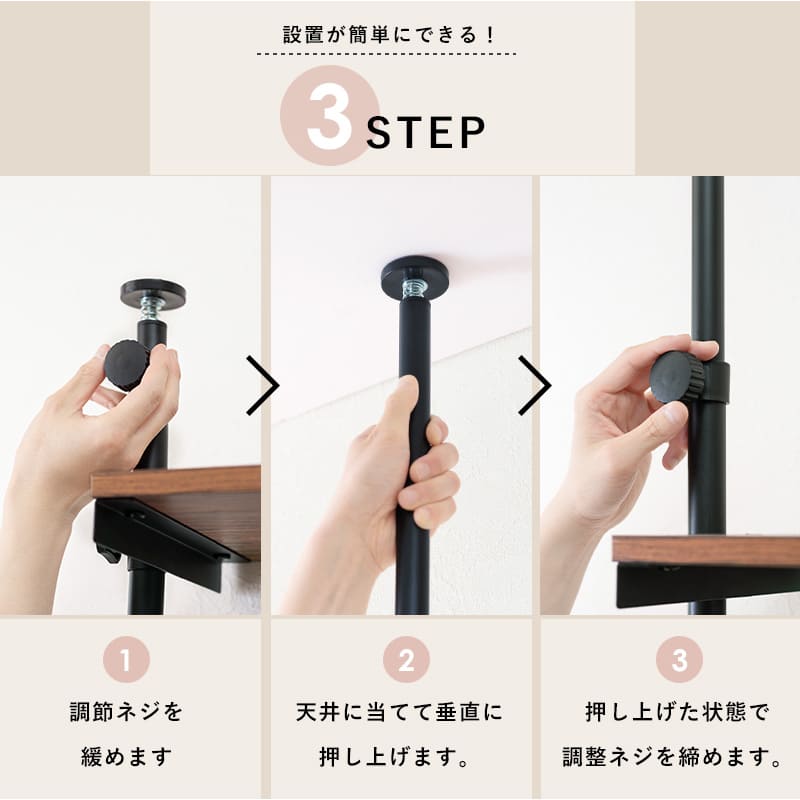 設置が簡単にできる！

3 STEP

1

調節ネジを緩めます

2

天井に当てて垂直に押し上げます。

3

押し上げた状態で調整ネジを締めます。