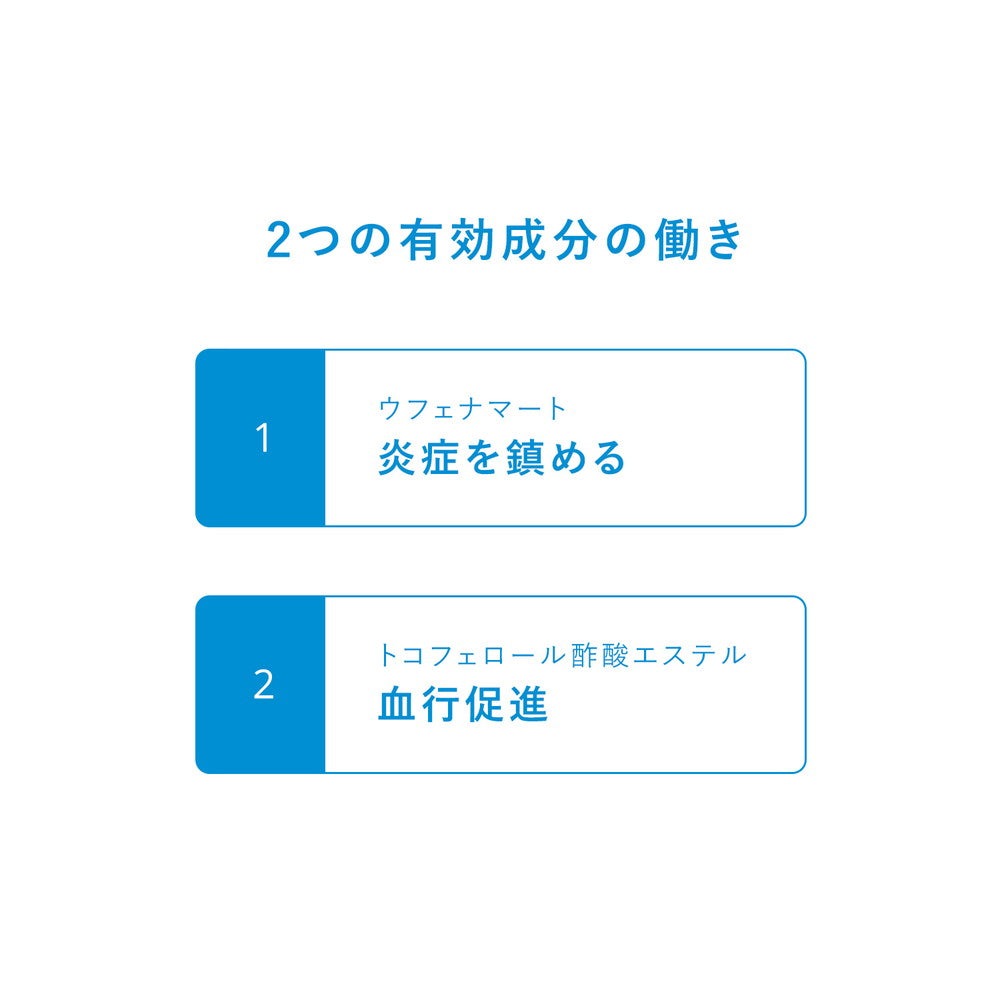 2つの有効成分の働き

1

ウフェナマート
炎症を鎮める

2

トコフェロール酢酸エステル
血行促進