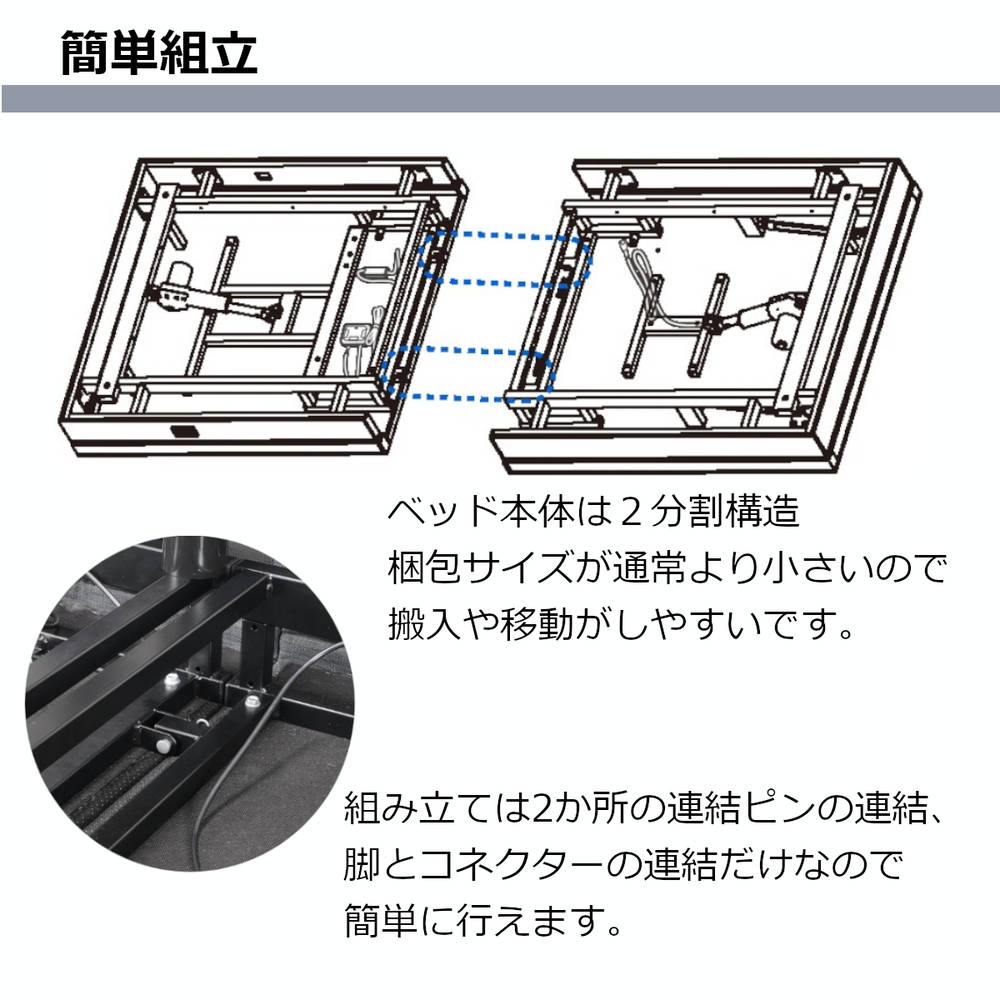 簡単組立

ベッド本体は２分割構造
梱包サイズが通常より小さいので
搬入や移動がしやすいです。

組み立ては2か所の連結ピンの連結、
脚とコネクターの連結だけなので
簡単に行えます。