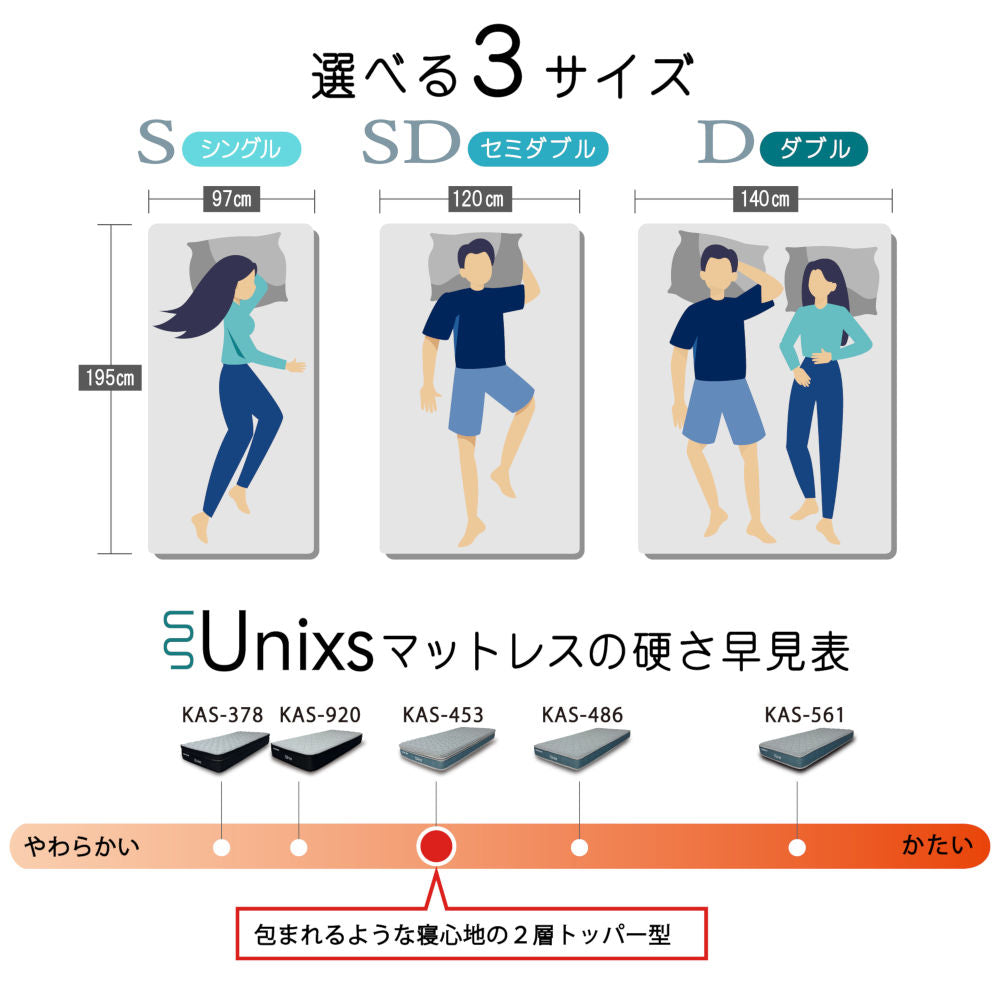 選べる3サイズ

S シングル

SD セミダブル

D ダブル

97㎝

120㎝

140㎝

195㎝

Unixs マットレスの硬さ早見表

KAS-378 KAS-920 KAS-453 KAS-486 KAS-561

やわらかい

かたい

包まれるような寝心地の２層トッパー型