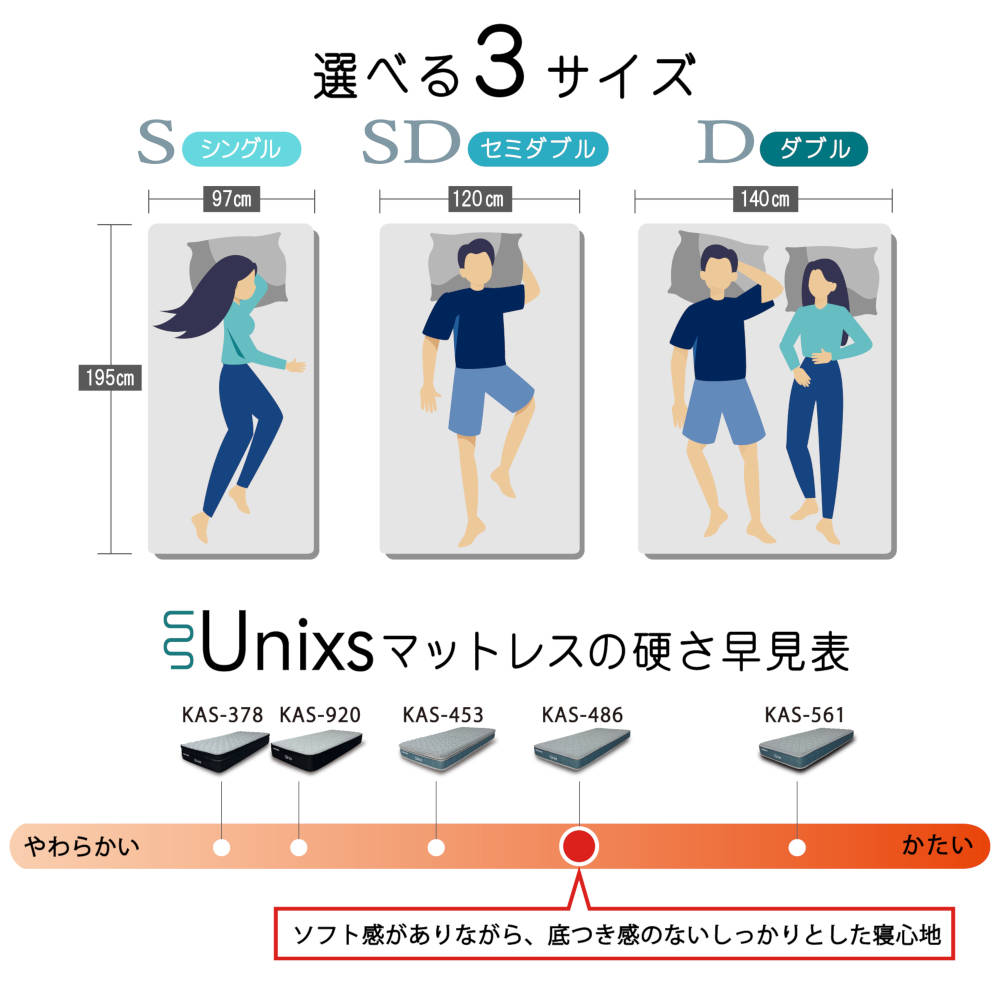 選べる3サイズ

S シングル

SD セミダブル

D ダブル

97cm

120cm

140cm

195cm

Unixs マットレスの硬さ早見表

KAS-378 KAS-920 KAS-453 KAS-486 KAS-561

やわらかい

かたい

ソフト感がありながら、底つき感のないしっかりとした寝心地