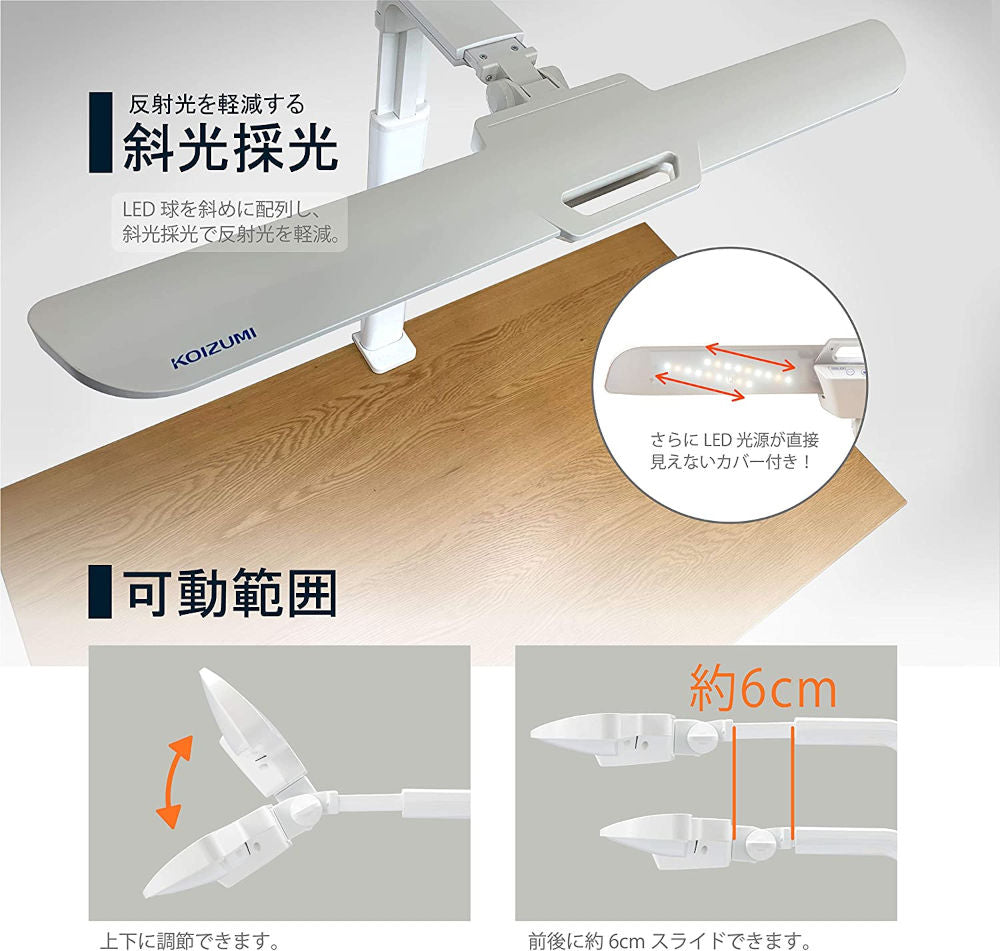 反射光を軽減する
斜光採光

LED 球を斜めに配列し、斜光採光で反射光を軽減。

KOIZUMI

さらに LED 光源が直接見えないカバー付き！

可動範囲

約6cm

上下に調節できます。

前後に約 6cm スライドできます。