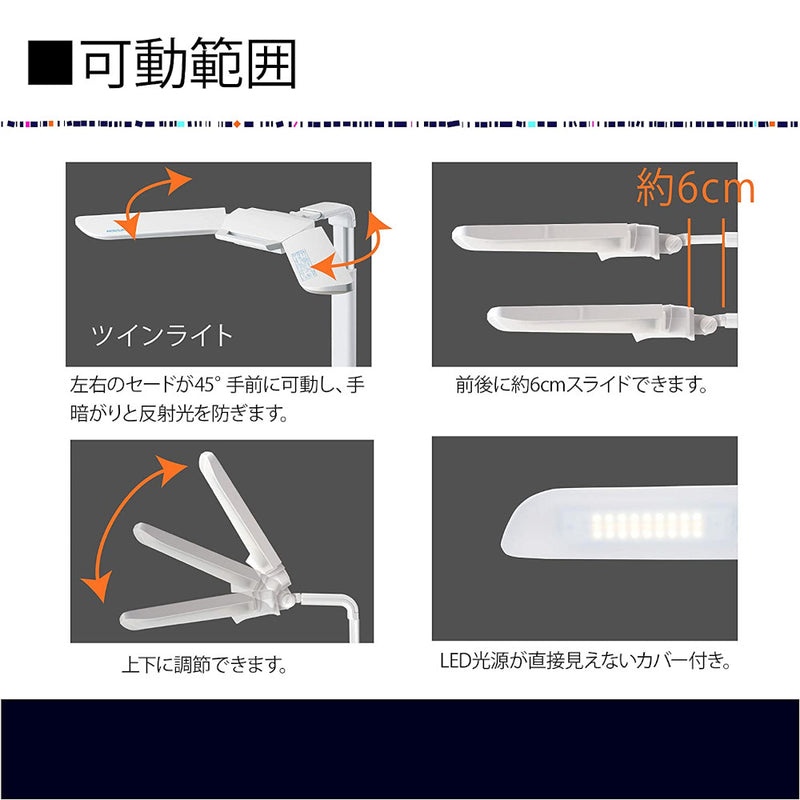 ■可動範囲

ツインライト

左右のセードが45° 手前に可動し、手暗がりと反射光を防ぎます。

約6cm

前後に約6cmスライドできます。

上下に調節できます。

LED光源が直接見えないカバー付き。