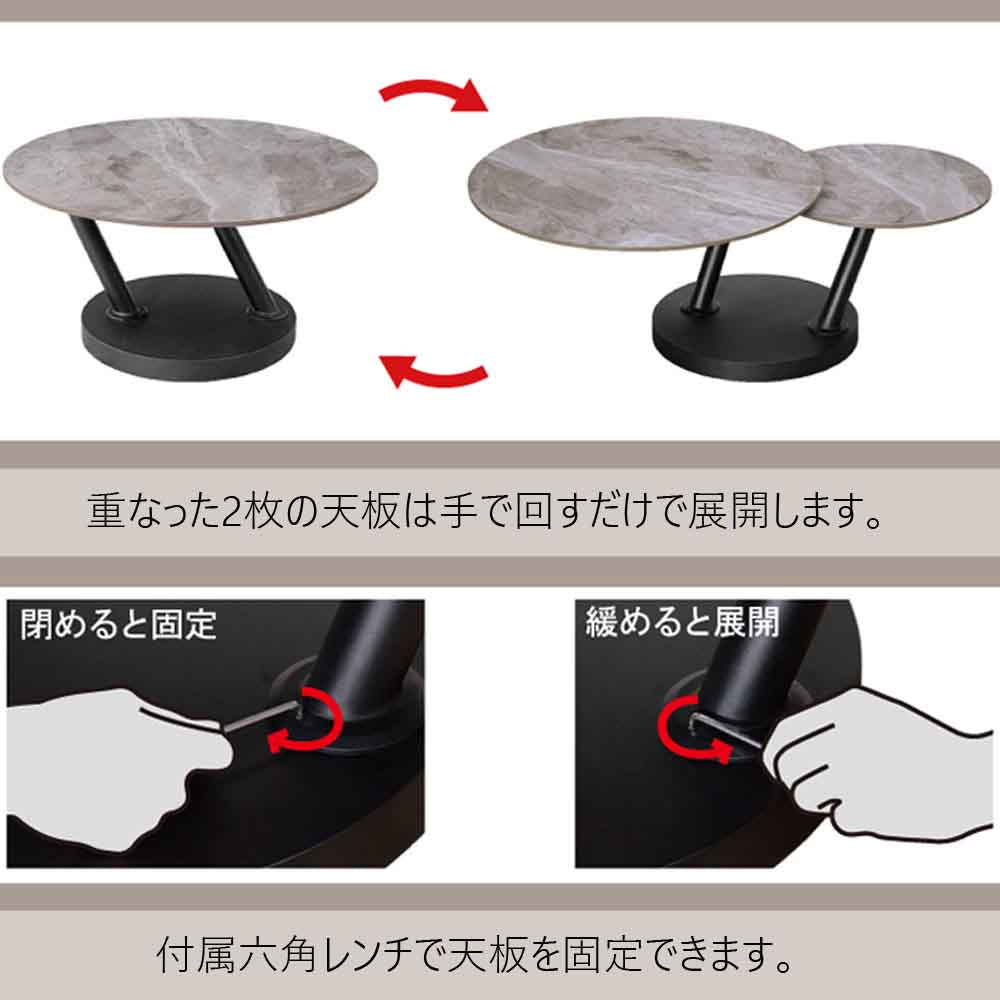 重なった2枚の天板は手で回すだけで展開します。

閉めると固定

緩めると展開

付属六角レンチで天板を固定できます。