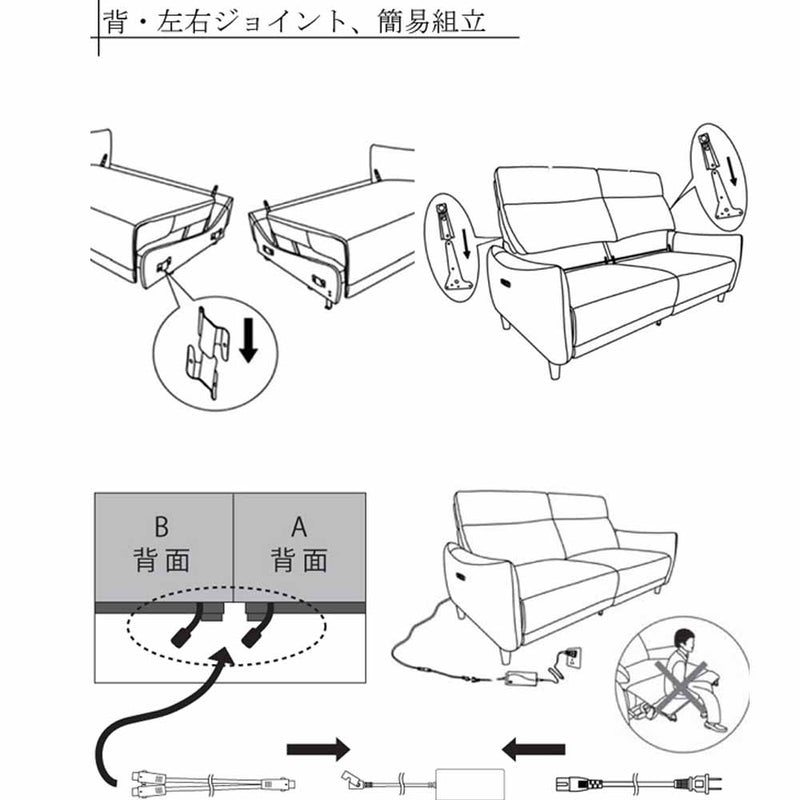 背・左右ジョイント、簡易組立

B
背面

A
背面