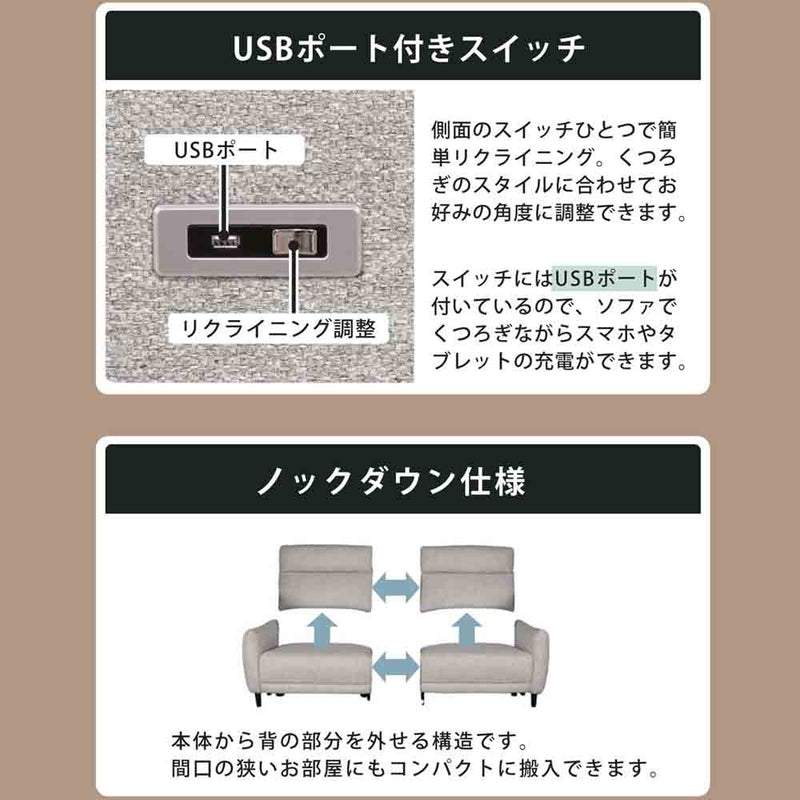 USBポート付きスイッチ

USBポート

リクライニング調整

側面のスイッチひとつで簡単リクライニング。くつろぎのスタイルに合わせてお好みの角度に調整できます。

スイッチにはUSBポートが付いているので、ソファでくつろぎながらスマホやタブレットの充電ができます。

ノックダウン仕様

本体から背の部分を外せる構造です。
間口の狭いお部屋にもコンパクトに搬入できます。