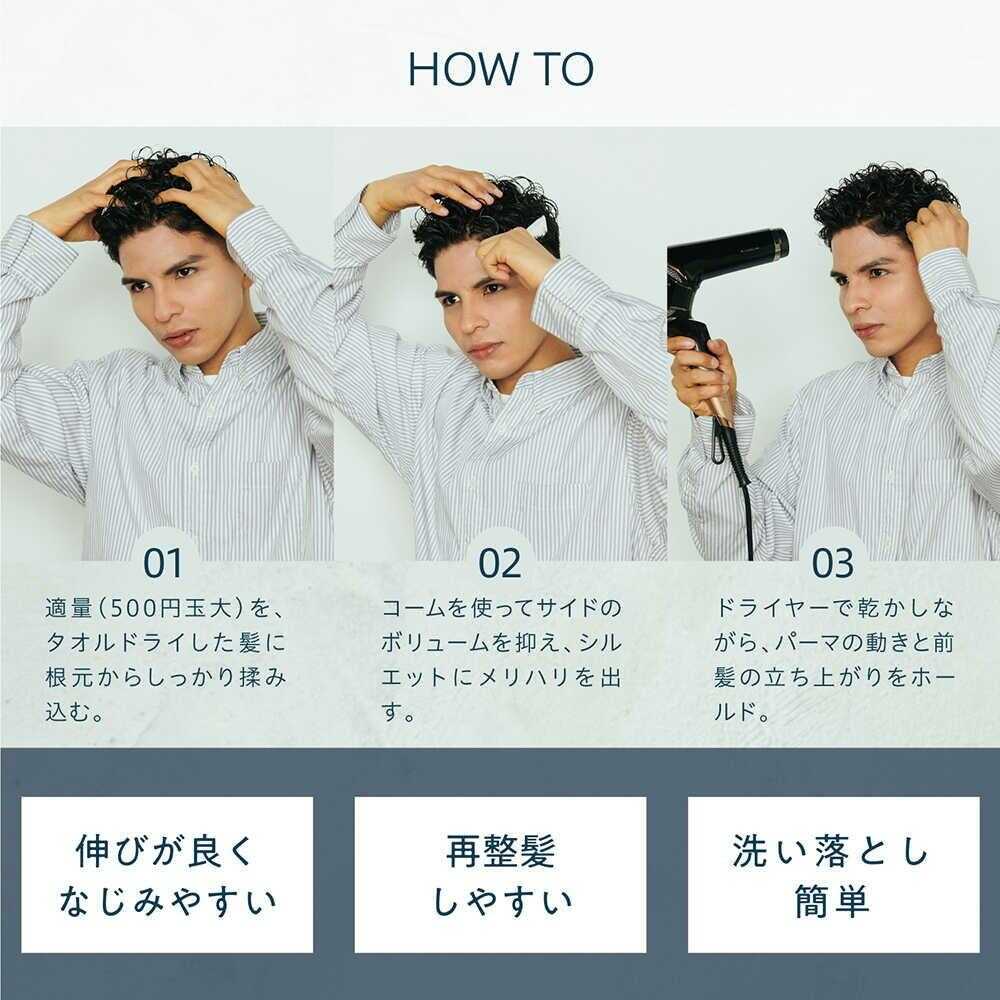 HOW TO

01
適量（500円玉大）を、タオルドライした髪に根元からしっかり揉み込む。

02
コームを使ってサイドのボリュームを抑え、シルエットにメリハリを出す。

03
ドライヤーで乾かしながら、パーマの動きと前髪の立ち上がりをホールド。

伸びが良く
なじみやすい

再整髪
しやすい

洗い落とし
簡単