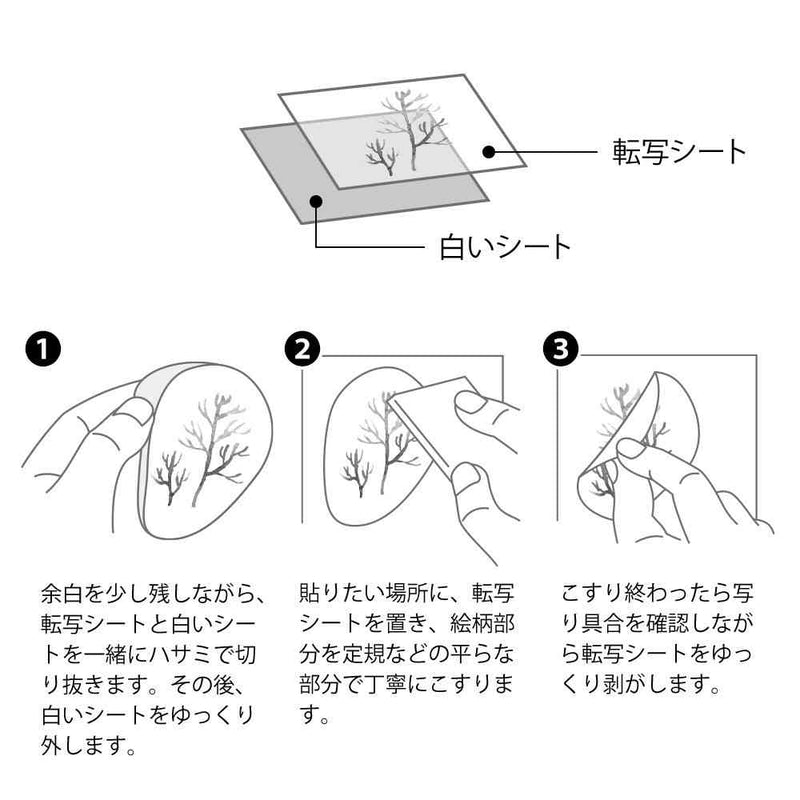 転写シート

白いシート

1

余白を少し残しながら、転写シートと白いシートを一緒にハサミで切り抜きます。その後、白いシートをゆっくり外します。

2

貼りたい場所に、転写シートを置き、絵柄部分を定規などの平らな部分で丁寧にこすります。

3

こすり終わったら写り具合を確認しながら転写シートをゆっくり剥がします。