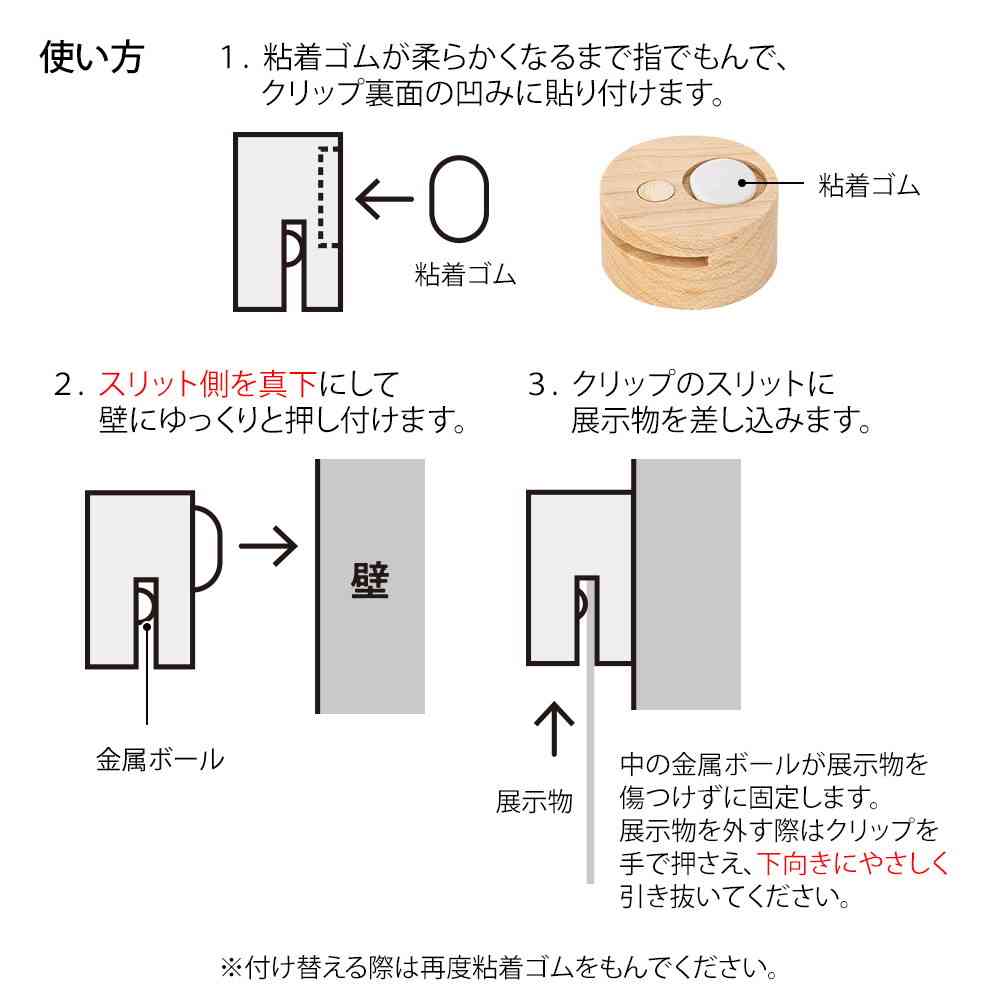 使い方

1. 粘着ゴムが柔らかくなるまで指でもんで、クリップ裏面の凹みに貼り付けます。

粘着ゴム

粘着ゴム

2. スリット側を真下にして壁にゆっくりと押し付けます。

壁

金属ボール

3. クリップのスリットに展示物を差し込みます。

展示物

中の金属ボールが展示物を傷つけずに固定します。展示物を外す際はクリップを手で押さえ、下向きにやさしく引き抜いてください。

※付け替える際は再度粘着ゴムをもんでください。