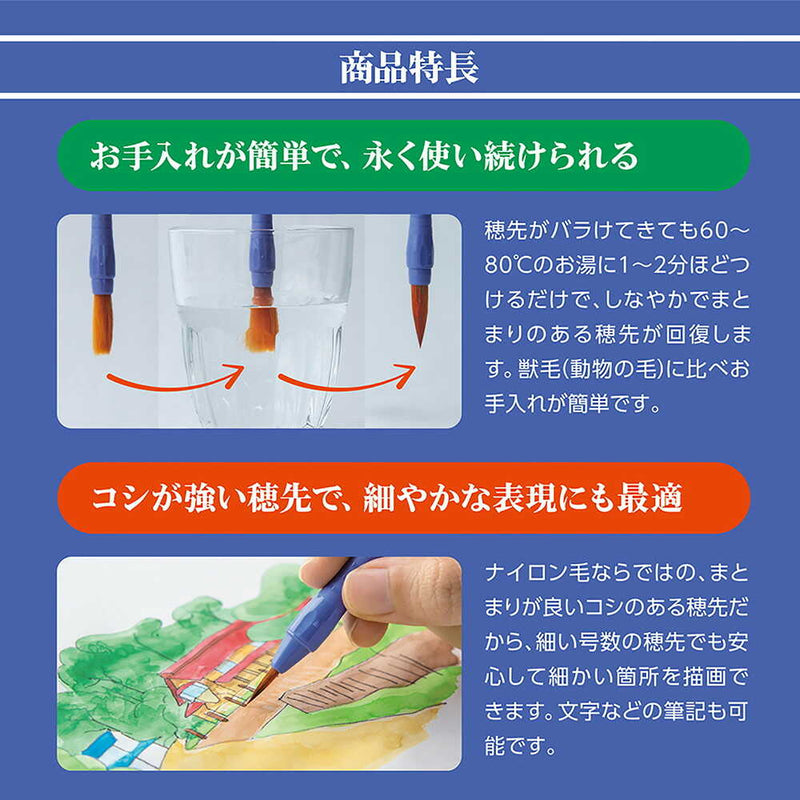 商品特長

お手入れが簡単で、永く使い続けられる

穂先がバラけてきても60～80℃のお湯に1～2分ほどつけるだけで、しなやかでまとまりのある穂先が回復します。獣毛(動物の毛)に比べお手入れが簡単です。

コシが強い穂先で、細やかな表現にも最適

ナイロン毛ならではの、まとまりが良いコシのある穂先だから、細い号数の穂先でも安心して細かい箇所を描画できます。文字などの筆記も可能です。