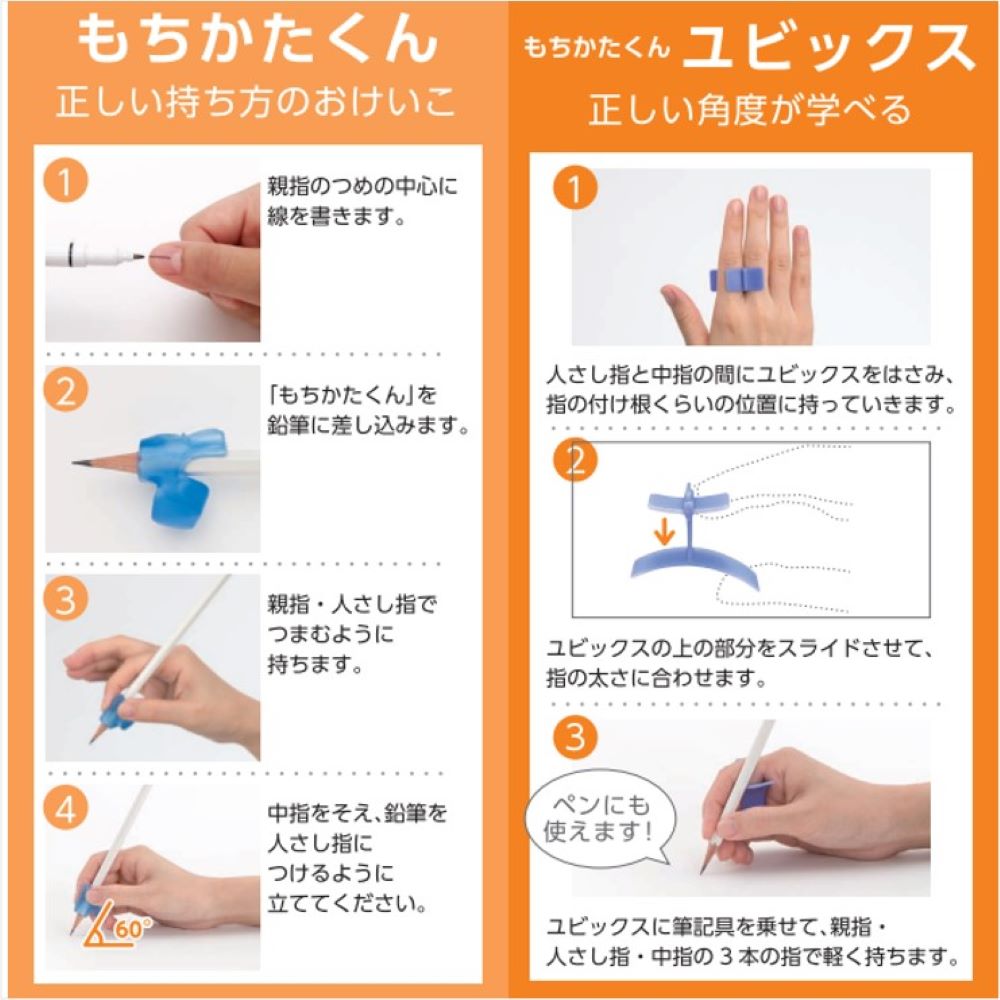 もちかたくん
正しい持ち方のおけいこ

1
親指のつめの中心に線を書きます。

2
「もちかたくん」を鉛筆に差し込みます。

3
親指・人さし指でつまむように持ちます。

4
中指をそえ、鉛筆を人さし指につけるように立ててください。
60°

もちかたくん ユビックス
正しい角度が学べる

1
人さし指と中指の間にユビックスをはさみ、指の付け根くらいの位置に持っていきます。

2
ユビックスの上の部分をスライドさせて、指の太さに合わせます。

3
ペンにも使えます！
ユビックスに筆記具を乗せて、親指・人さし指・中指の３本の指で軽く持ちます。