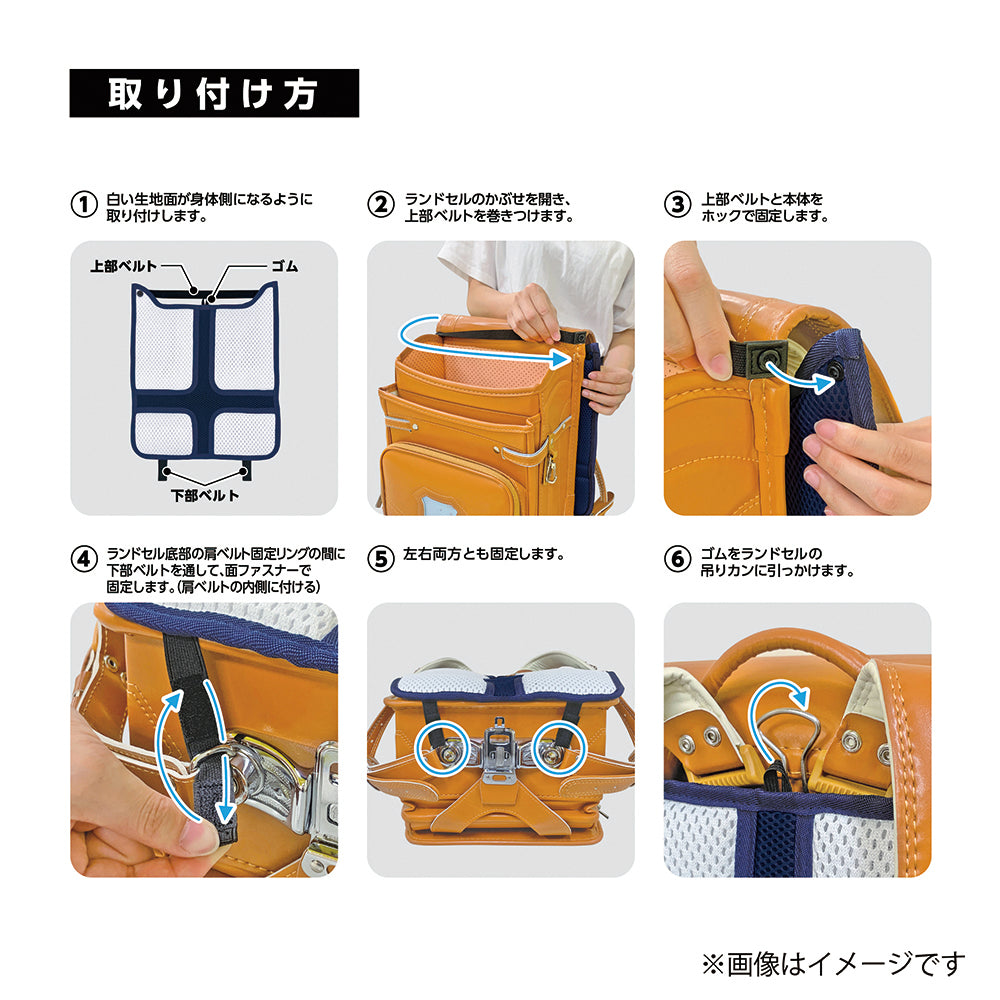 取り付け方

① 白い生地面が身体側になるように取り付けします。

上部ベルト
ゴム
下部ベルト

② ランドセルのかぶせを開き、上部ベルトを巻きつけます。

③ 上部ベルトと本体をホックで固定します。

④ ランドセル底部の肩ベルト固定リングの間に下部ベルトを通して、面ファスナーで固定します。（肩ベルトの内側に付ける）

⑤ 左右両方とも固定します。

⑥ ゴムをランドセルの吊りカンに引っかけます。

※画像はイメージです