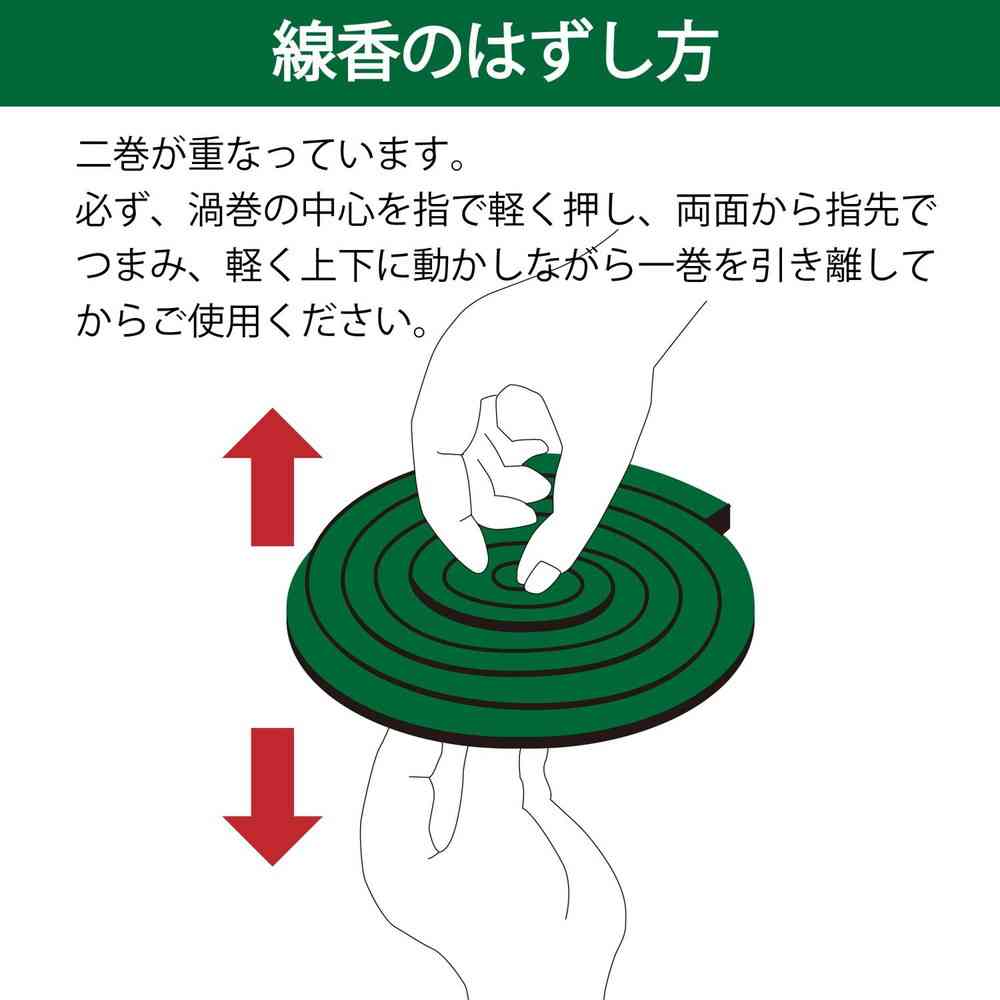 線香のはずし方

二巻が重なっています。
必ず、渦巻の中心を指で軽く押し、両面から指先でつまみ、軽く上下に動かしながら一巻を引き離してからご使用ください。