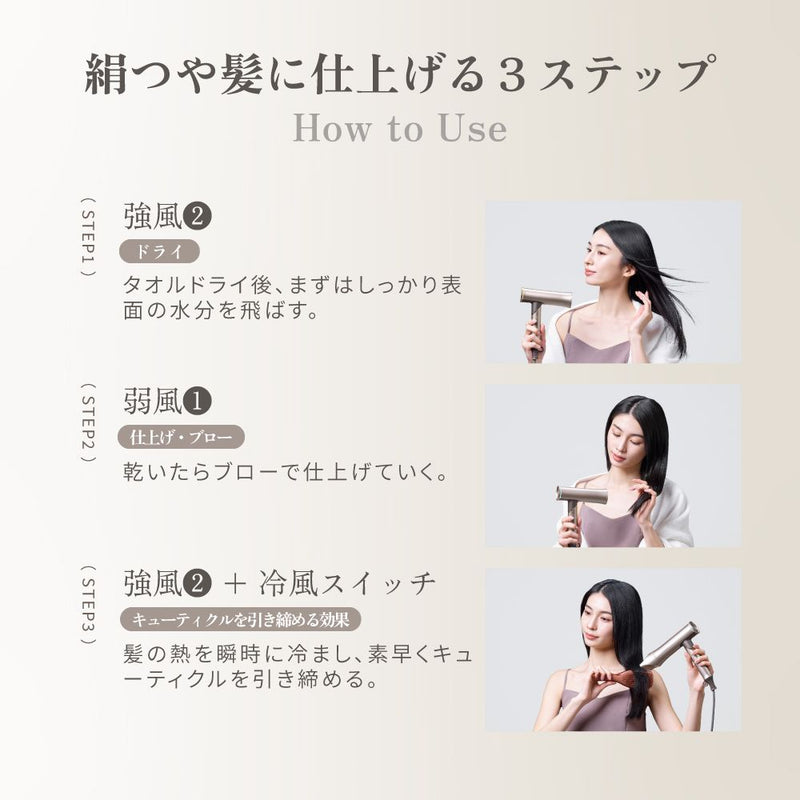 絹つや髪に仕上げる３ステップ

How to Use

（STEP1）

強風❷

ドライ

タオルドライ後、まずはしっかり表面の水分を飛ばす。

（STEP2）

弱風❶

仕上げ・ブロー

乾いたらブローで仕上げていく。

（STEP3）

強風❷ ＋ 冷風スイッチ

キューティクルを引き締める効果

髪の熱を瞬時に冷まし、素早くキューティクルを引き締める。